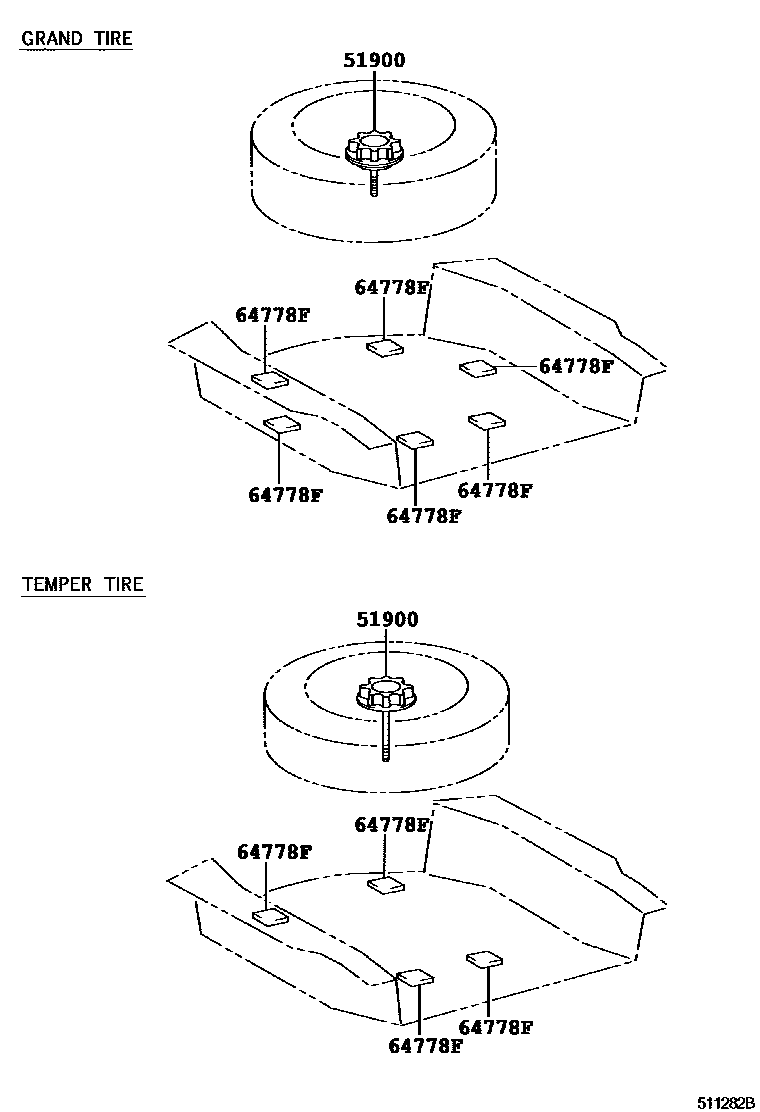 GRAND TIRE

51900

64778F

64778F

64778F

64778F

64778F

64778F

TEMPER TIRE

51900

64778F

64778F

64778F

64778F

511282B