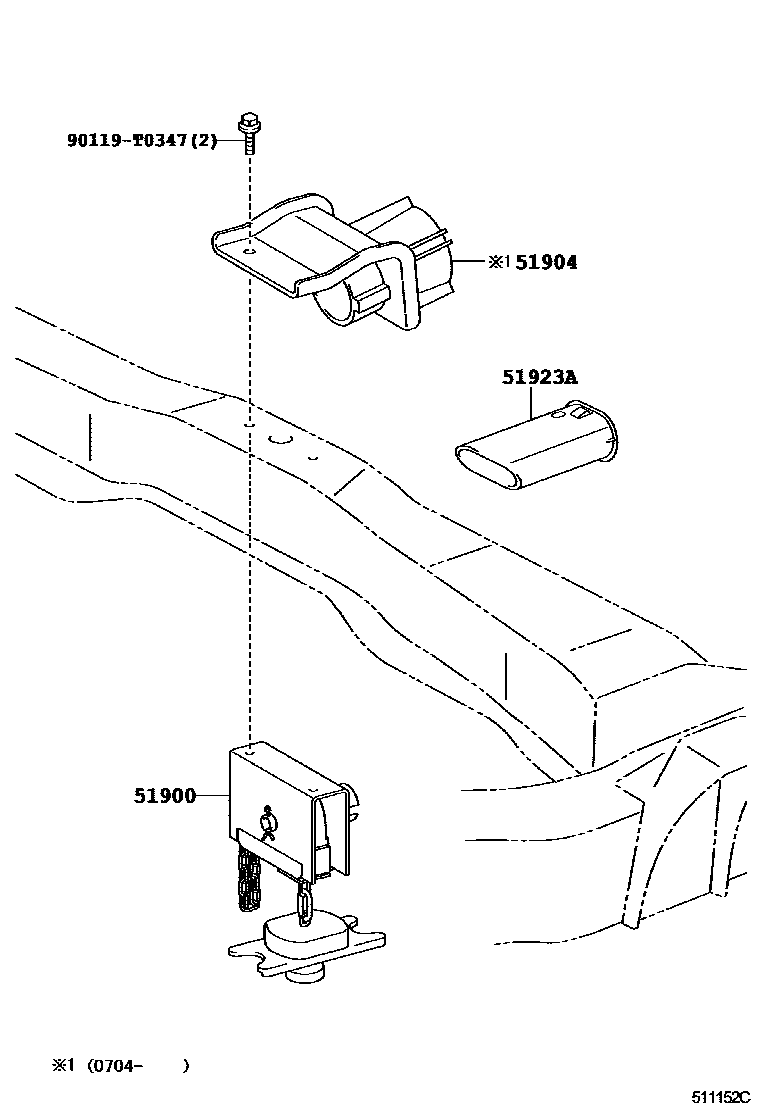 90119-T0347(2)

※1 51904

51923A

51900

※1 (0704- )

511152C