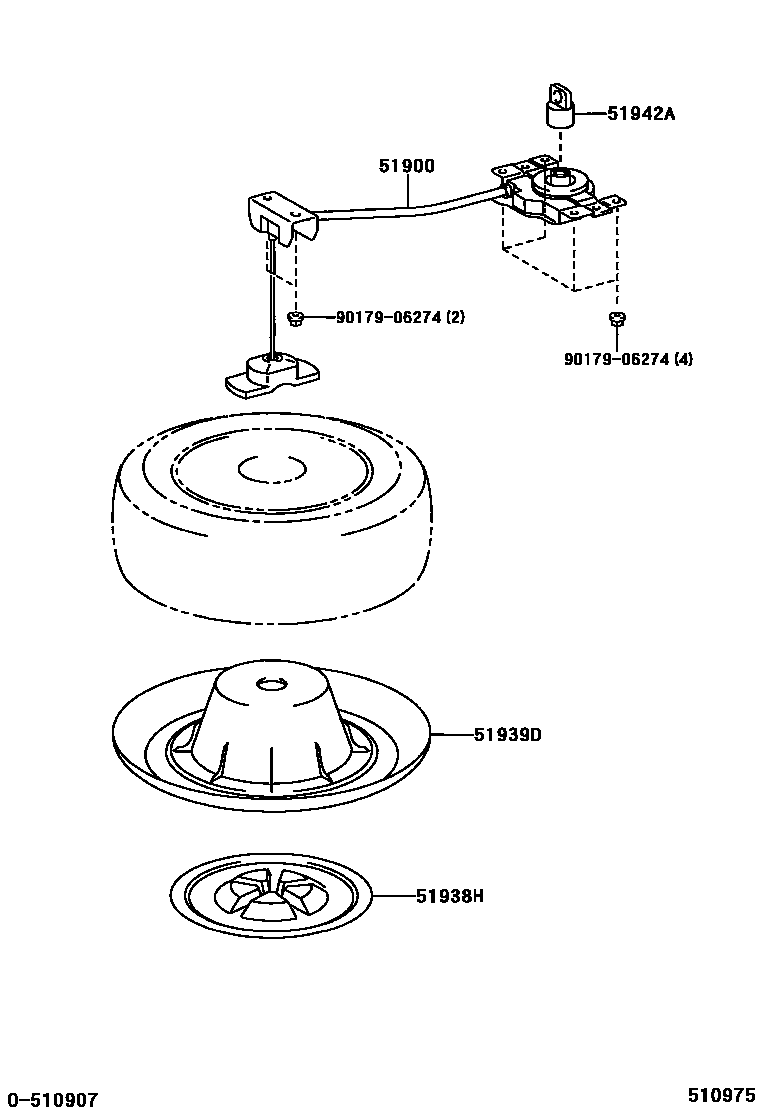 51942A

51900

90179-06274 (2)

90179-06274 (4)

51939D

51938H

0-510907

510975