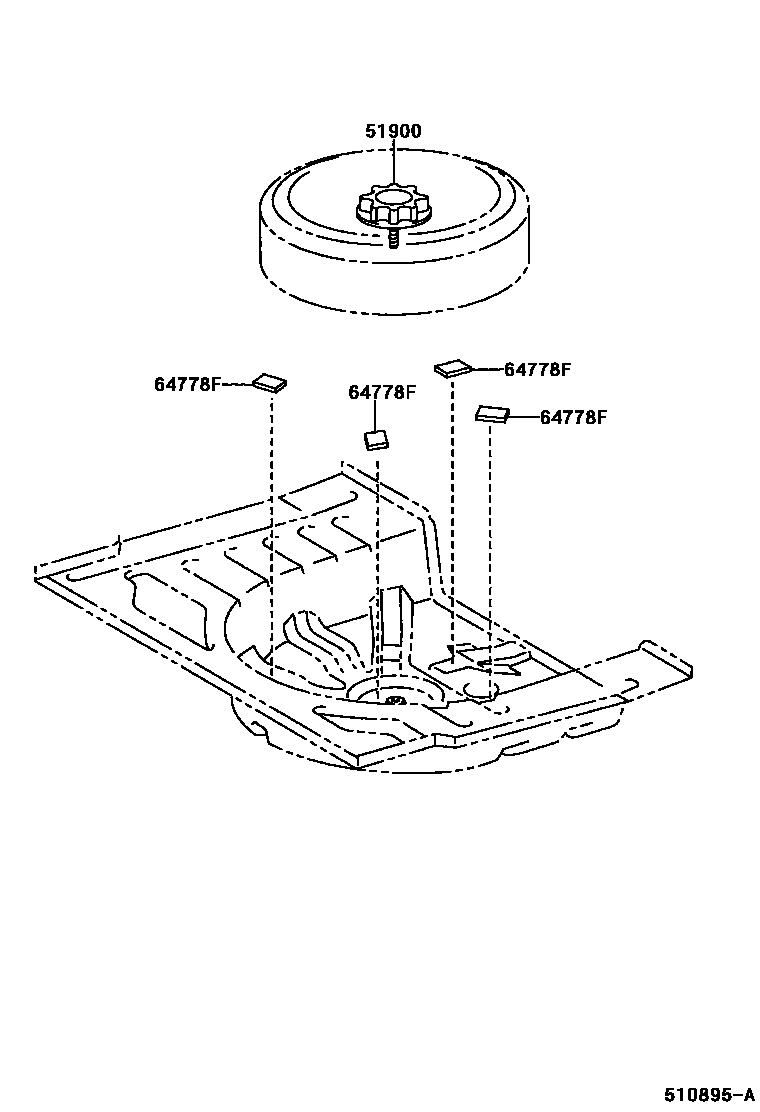 51900

64778F

64778F

64778F

64778F

510895-A