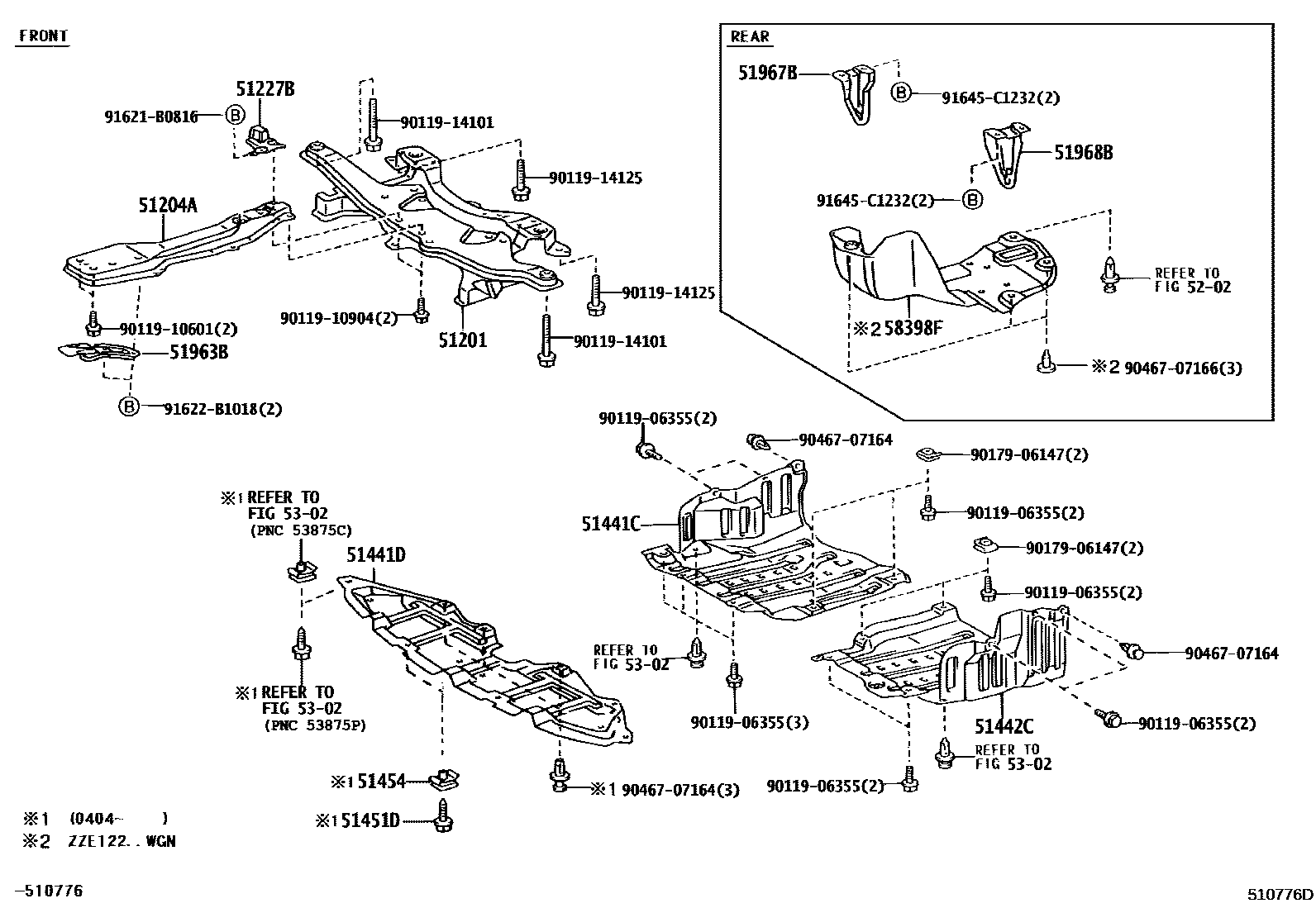 FRONT

51227B
91621-B0816 B
90119-14101
90119-14125
51204A
90119-14125
90119-10601(2)
90119-10904(2)
51201
90119-14101
51963B
B 91622-B1018(2)

REAR
51967B
B 91645-C1232(2)
51968B
91645-C1232(2) B
REFER TO FIG 52-02
※2 58398F
※2 90467-07166(3)

90119-06355(2)
90467-07164
90179-06147(2)
90119-06355(2)
51441C
90179-06147(2)
90119-06355(2)
※1 REFER TO FIG 53-02 (PNC 53875C)
51441D
REFER TO FIG 53-02
90467-07164
※1 REFER TO FIG 53-02 (PNC 53875P)
90119-06355(3)
51442C
90119-06355(2)
REFER TO FIG 53-02
※1 51454
※1 90467-07164(3)
90119-06355(2)
※1 51451D

※1 (0404- )
※2 ZZE122..WGN

-510776
510776D