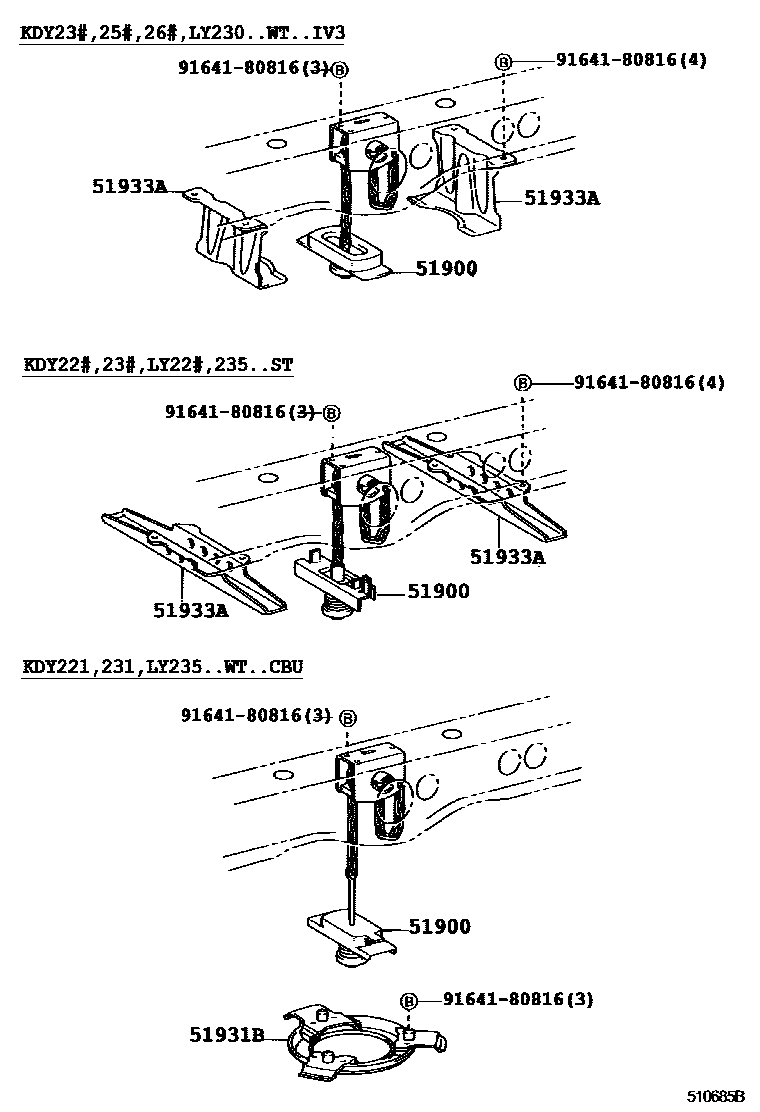 KDY23#,25#,26#,LY230..WT..IV3

91641-80816(3) Ⓑ

Ⓑ 91641-80816(4)

51933A

51933A

51900

KDY22#,23#,LY22#,235..ST

Ⓑ 91641-80816(4)

91641-80816(3) Ⓑ

51933A

51933A

51900

KDY221,231,LY235..WT..CBU

91641-80816(3) Ⓑ

51900

Ⓑ 91641-80816(3)

51931B

510685B