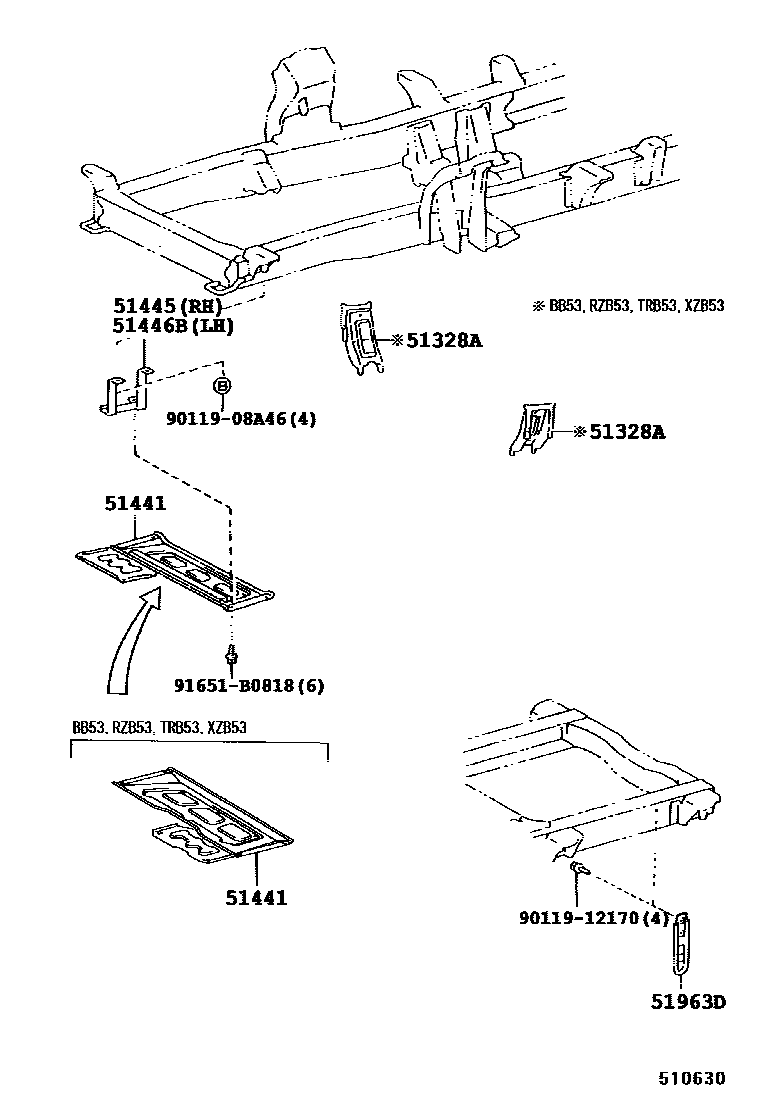 51445 (RH)
51446B (LH)

※ BB53, RZB53, TRB53, XZB53

※51328A

B

90119-08A46 (4)

※51328A

51441

91651-B0818 (6)

BB53, RZB53, TRB53, XZB53

51441

90119-12170 (4)

51963D

510630