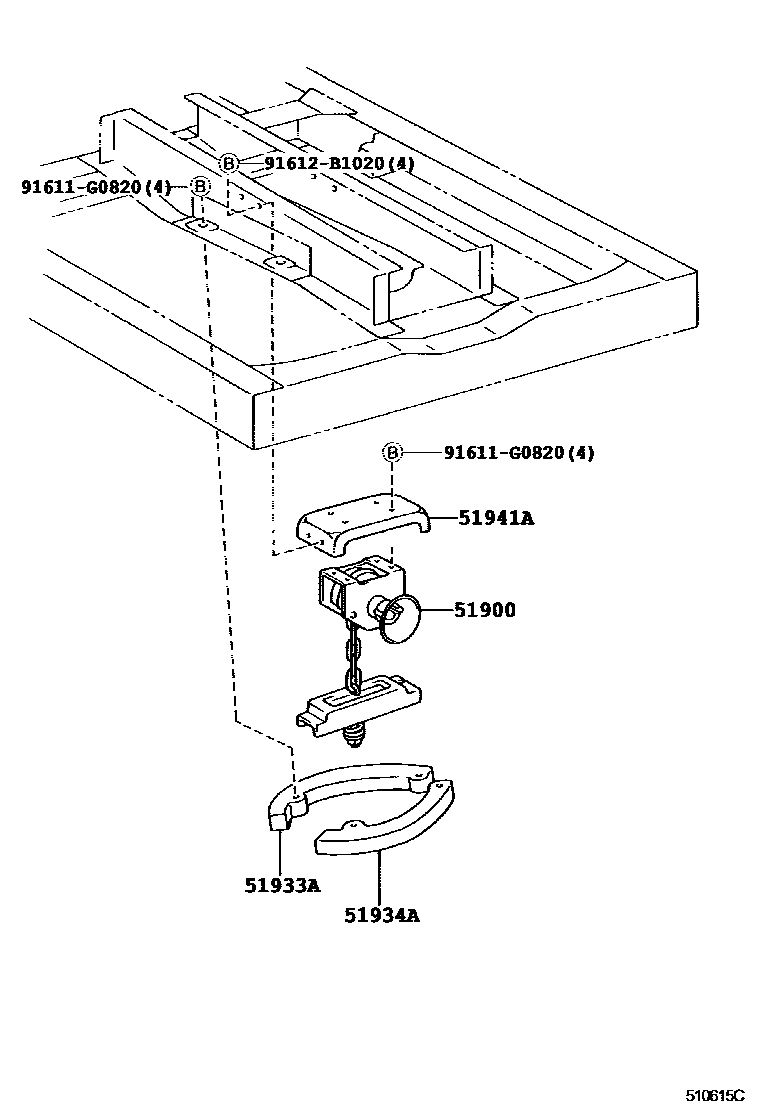 B 91612-B1020(4)

91611-G0820(4) B

B 91611-G0820(4)

51941A

51900

51933A

51934A

510615C