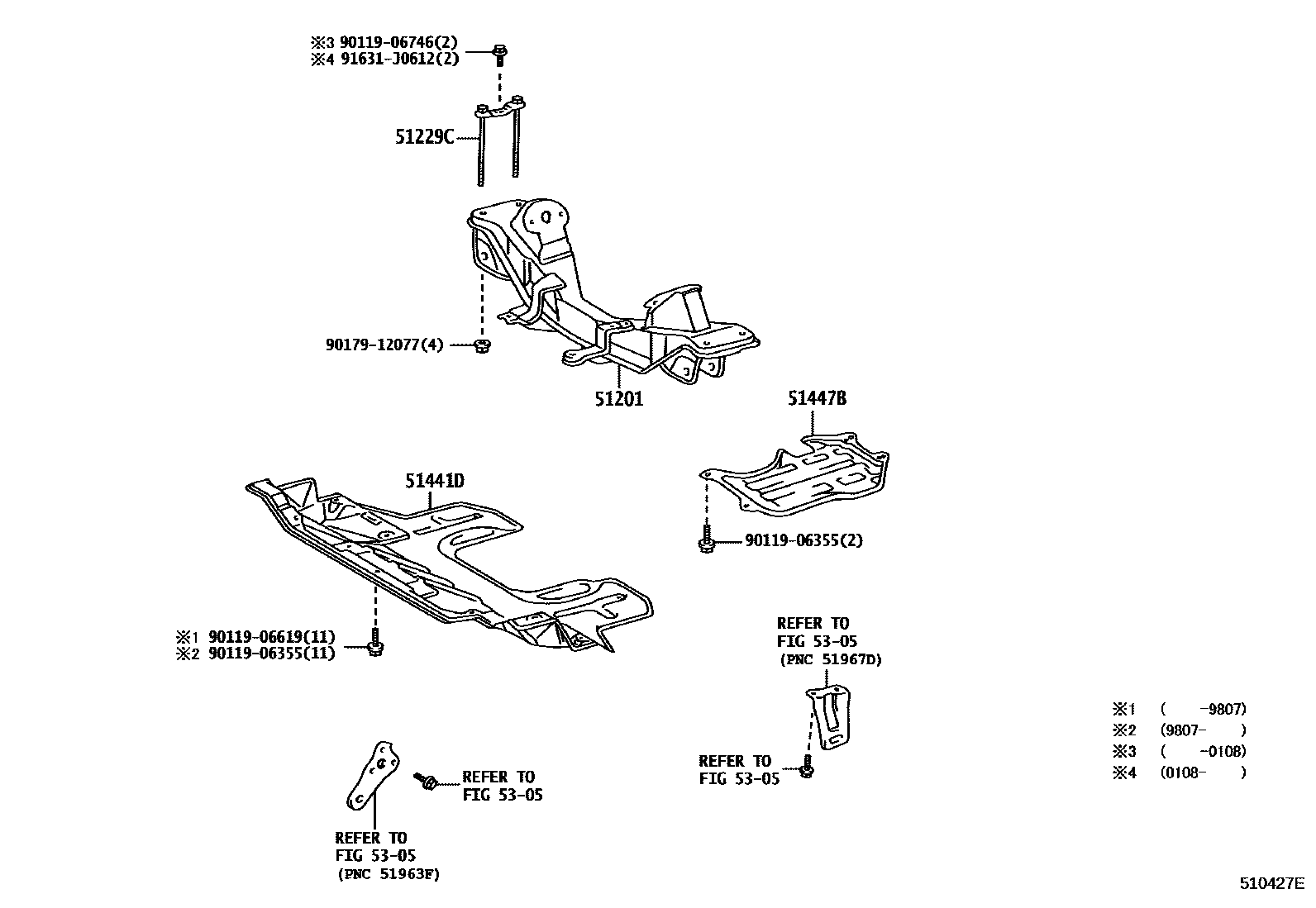 ※3 90119-06746(2)
※4 91631-J0612(2)

51229C

90179-12077(4)

51201

51447B

51441D

90119-06355(2)

※1 90119-06619(11)
※2 90119-06355(11)

REFER TO
FIG 53-05
(PNC 51967D)

REFER TO
FIG 53-05

REFER TO
FIG 53-05

REFER TO
FIG 53-05
(PNC 51963F)

※1 ( -9807)
※2 (9807- )
※3 ( -0108)
※4 (0108- )

510427E