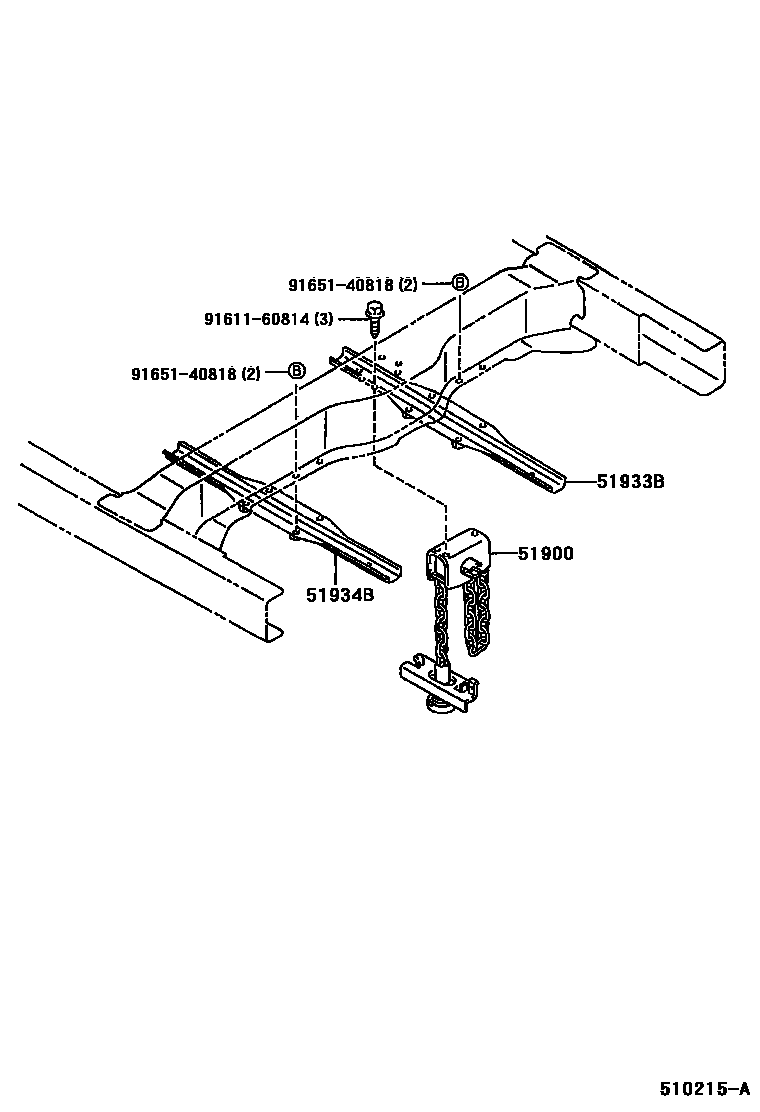 91651-40818 (2) B
91611-60814 (3)
91651-40818 (2) B
51933B
51900
51934B
510215-A