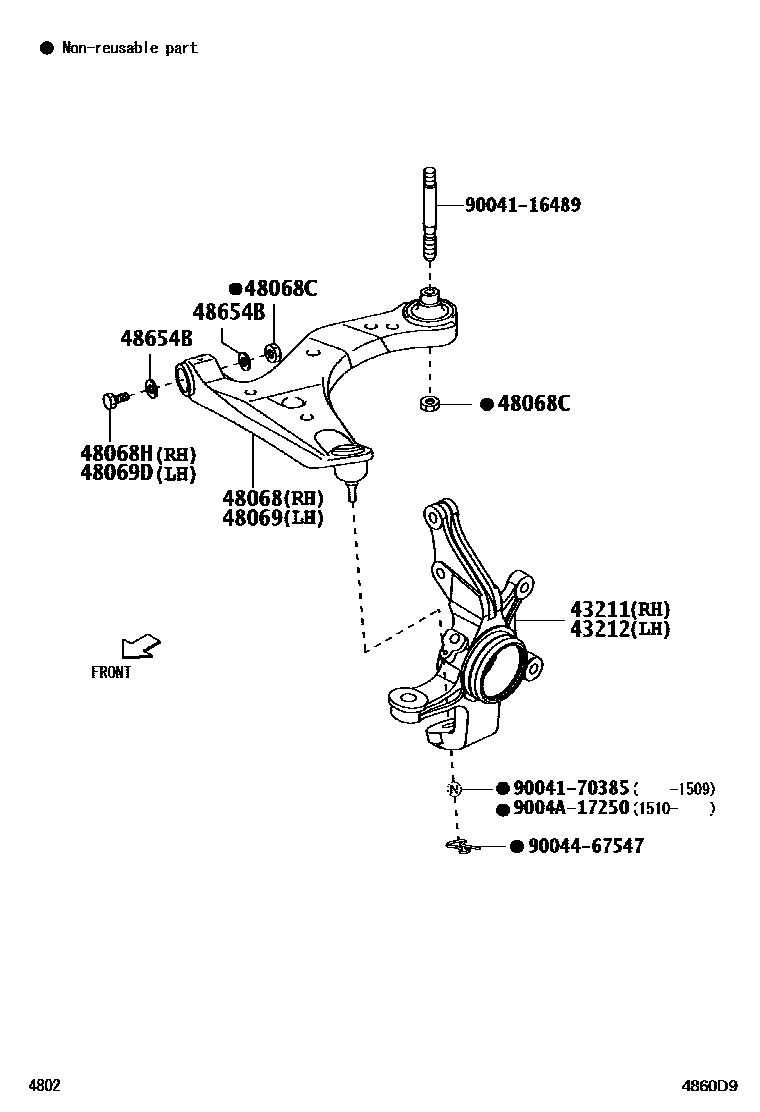 ● Non-reusable part

90041-16489

●48068C

48654B

48654B

●48068C

48068H(RH)
48069D(LH)

48068(RH)
48069(LH)

43211(RH)
43212(LH)

FRONT

N

●90041-70385(　-1509)
●9004A-17250(1510-　)

●90044-67547

4802

4860D9