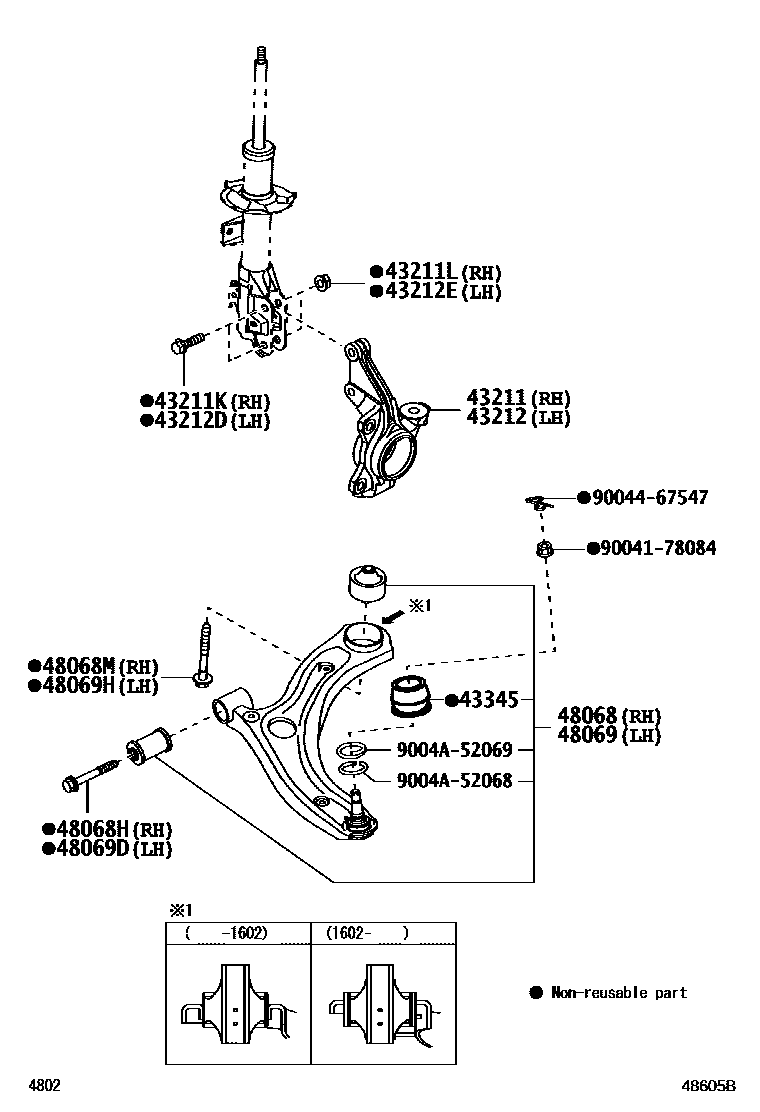 ●43211L(RH)
●43212E(LH)

●43211K(RH)
●43212D(LH)

43211(RH)
43212(LH)

●90044-67547

●90041-78084

※1

●48068M(RH)
●48069H(LH)

●43345

48068(RH)
48069(LH)

9004A-52069

9004A-52068

●48068H(RH)
●48069D(LH)

※1

| (　-1602) | (1602-　) |
|---|---|
| | |

● Non-reusable part

4802

48605B