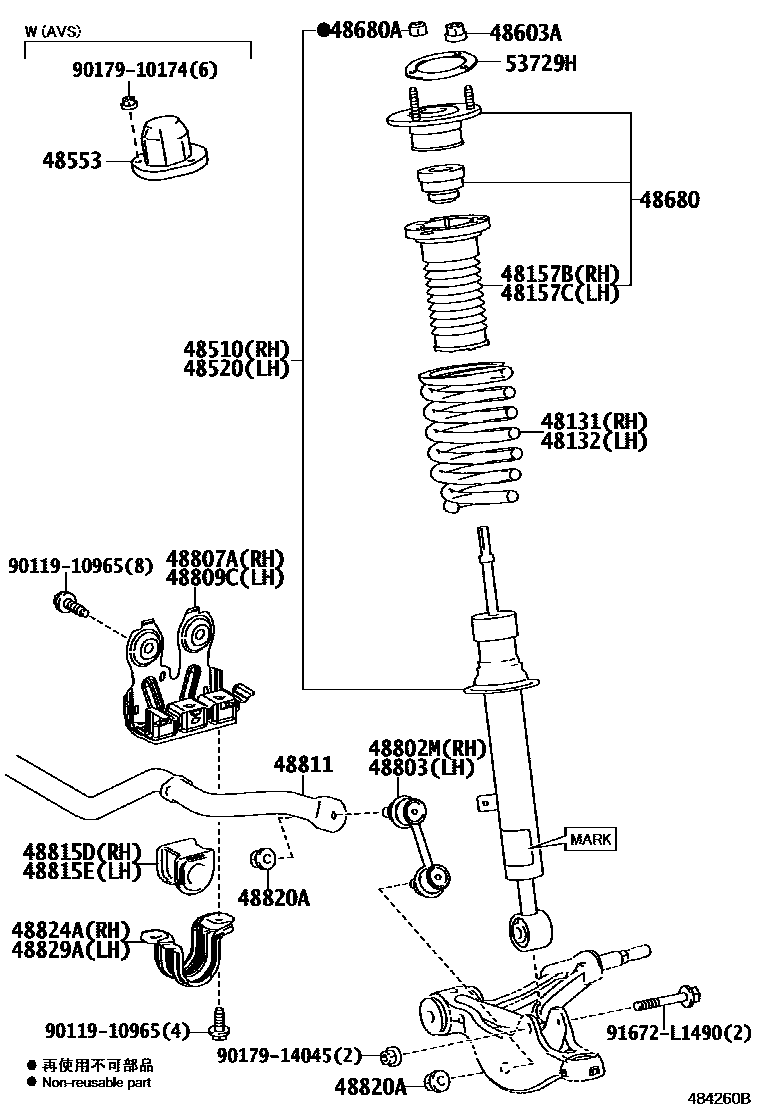 W (AVS)

90179-10174(6)

48553

●48680A

48603A

53729H

48680

48157B(RH)
48157C(LH)

48510(RH)
48520(LH)

48131(RH)
48132(LH)

90119-10965(8)

48807A(RH)
48809C(LH)

48811

48802M(RH)
48803(LH)

MARK

48815D(RH)
48815E(LH)

48820A

48824A(RH)
48829A(LH)

90119-10965(4)

91672-L1490(2)

90179-14045(2)

48820A

● 再使用不可部品
● Non-reusable part

484260B