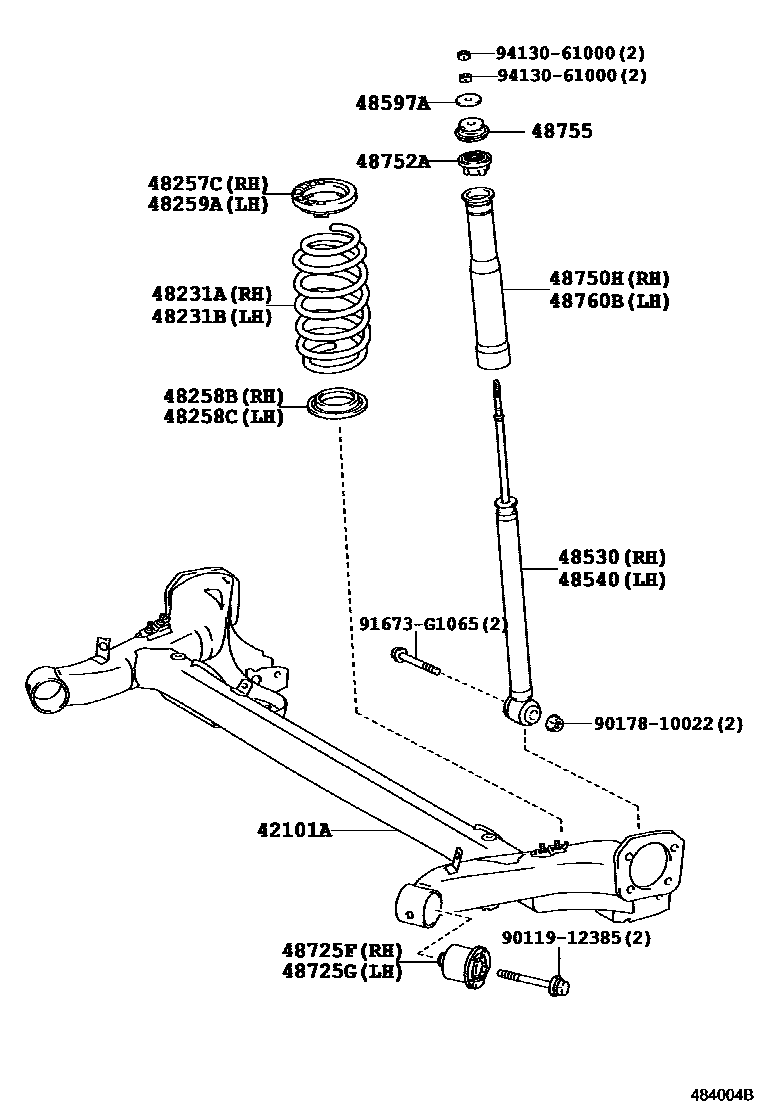 94130-61000(2)
94130-61000(2)
48597A
48755
48752A
48257C(RH)
48259A(LH)
48231A(RH)
48231B(LH)
48750H(RH)
48760B(LH)
48258B(RH)
48258C(LH)
48530(RH)
48540(LH)
91673-G1065(2)
90178-10022(2)
42101A
48725F(RH)
48725G(LH)
90119-12385(2)
484004B