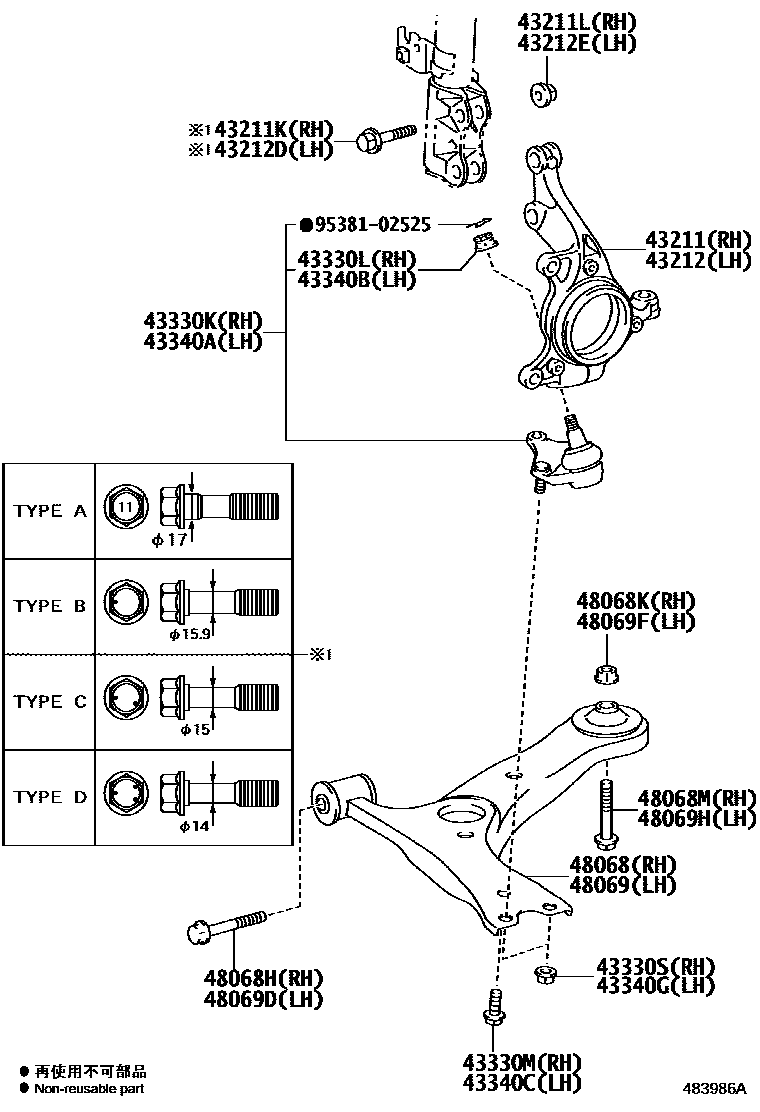 43211L(RH)
43212E(LH)

※1 43211K(RH)
※1 43212D(LH)

●95381-02525

43330L(RH)
43340B(LH)

43211(RH)
43212(LH)

43330K(RH)
43340A(LH)

| TYPE A | 11 $\phi$17 |
|---|---|
| TYPE B | $\phi$15.9 |
| TYPE C | $\phi$15 |
| TYPE D | $\phi$14 |

※1

48068K(RH)
48069F(LH)

48068M(RH)
48069H(LH)

48068(RH)
48069(LH)

48068H(RH)
48069D(LH)

43330S(RH)
43340G(LH)

43330M(RH)
43340C(LH)

● 再使用不可部品
● Non-reusable part

483986A