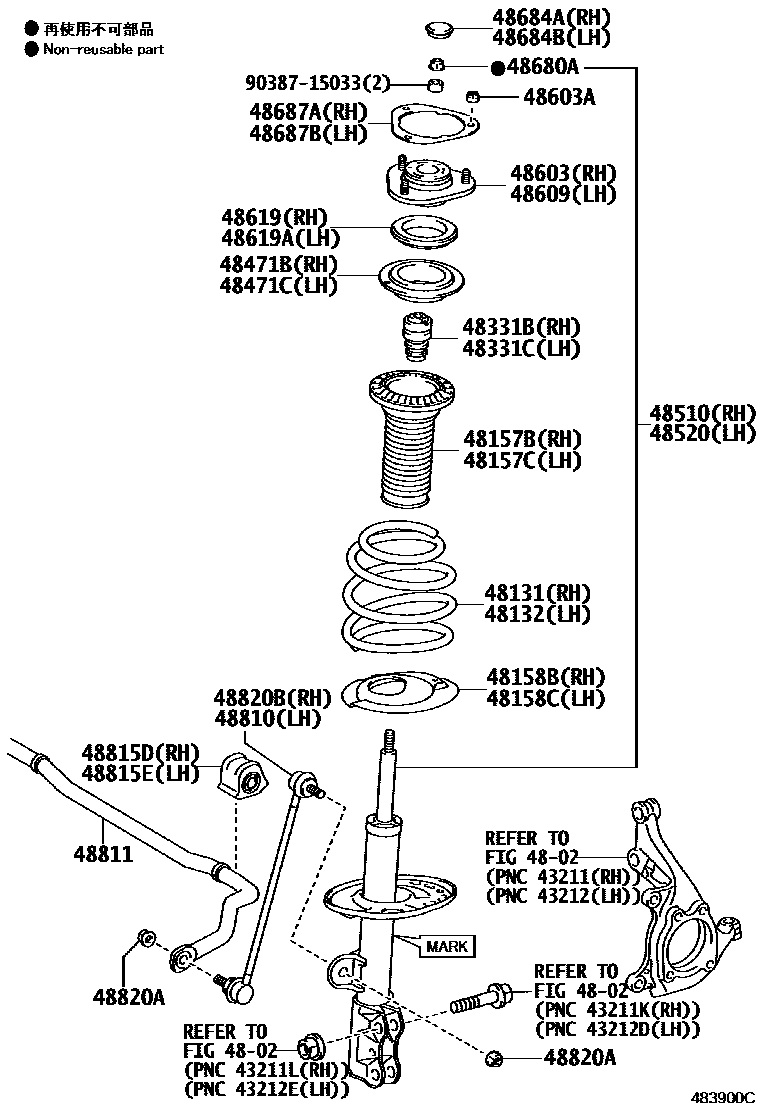 ● 再使用不可部品
● Non-reusable part

48684A(RH)
48684B(LH)
90387-15033(2)
●48680A
48603A
48687A(RH)
48687B(LH)
48603(RH)
48609(LH)
48619(RH)
48619A(LH)
48471B(RH)
48471C(LH)
48331B(RH)
48331C(LH)
48510(RH)
48520(LH)
48157B(RH)
48157C(LH)
48131(RH)
48132(LH)
48158B(RH)
48158C(LH)
48820B(RH)
48810(LH)
48815D(RH)
48815E(LH)
48811
REFER TO
FIG 48-02
(PNC 43211(RH))
(PNC 43212(LH))
MARK
48820A
REFER TO
FIG 48-02
(PNC 43211K(RH))
(PNC 43212D(LH))
REFER TO
FIG 48-02
(PNC 43211L(RH))
(PNC 43212E(LH))
48820A
483900C