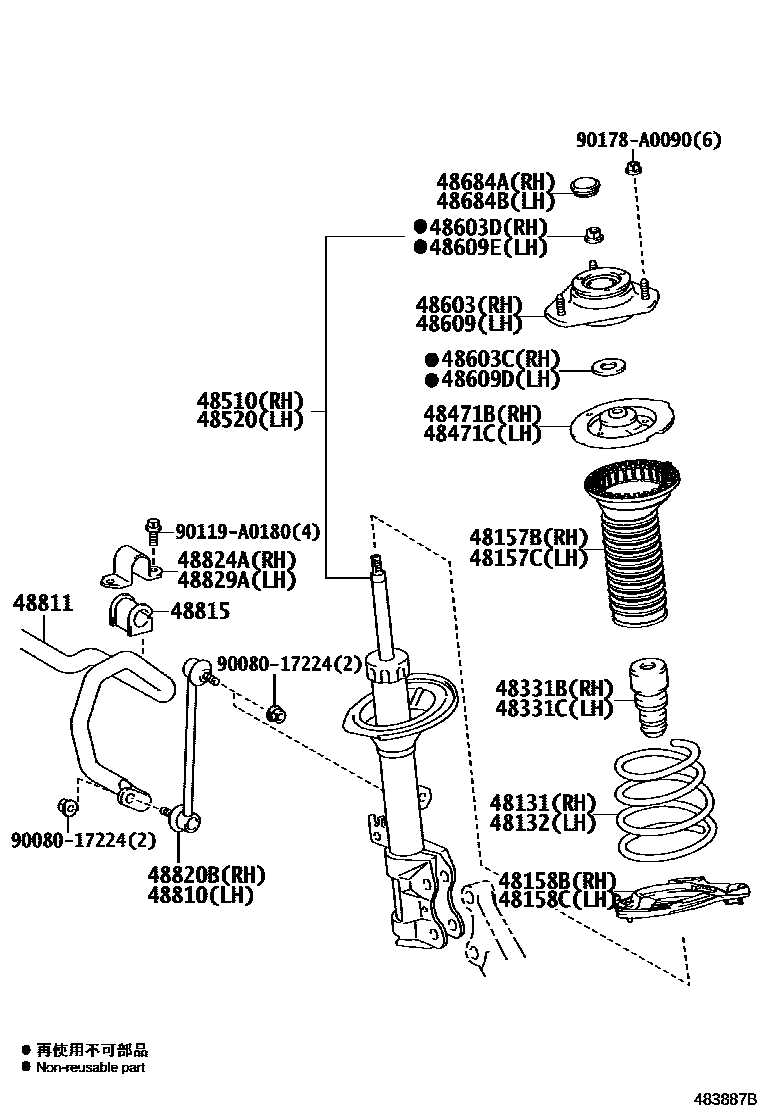 90178-A0090(6)

48684A(RH)
48684B(LH)

●48603D(RH)
●48609E(LH)

48603(RH)
48609(LH)

●48603C(RH)
●48609D(LH)

48510(RH)
48520(LH)

48471B(RH)
48471C(LH)

90119-A0180(4)

48824A(RH)
48829A(LH)

48157B(RH)
48157C(LH)

48811

48815

90080-17224(2)

48331B(RH)
48331C(LH)

48131(RH)
48132(LH)

90080-17224(2)

48820B(RH)
48810(LH)

48158B(RH)
48158C(LH)

● 再使用不可部品
● Non-reusable part

483887B