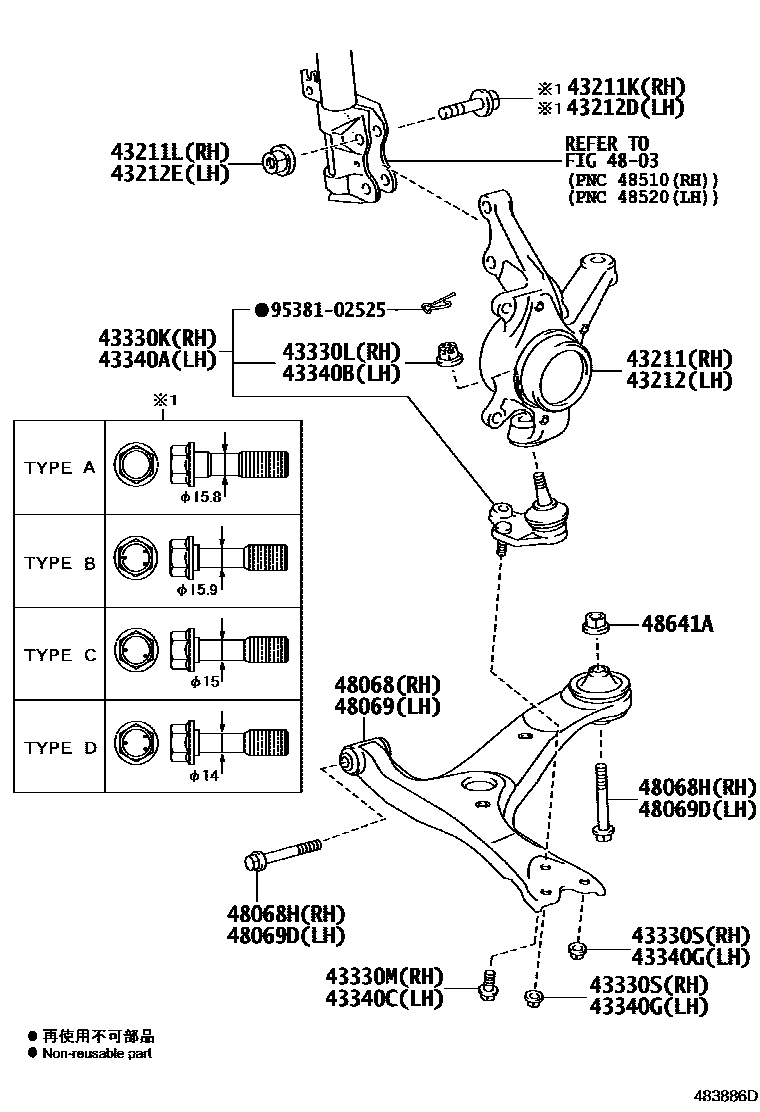 ※1 43211K(RH)
※1 43212D(LH)

43211L(RH)
43212E(LH)

REFER TO
FIG 48-03
(PNC 48510(RH))
(PNC 48520(LH))

●95381-02525

43330K(RH)
43340A(LH)

43330L(RH)
43340B(LH)

43211(RH)
43212(LH)

※1

| TYPE A | $\phi$15.8 |
|---|---|
| TYPE B | $\phi$15.9 |
| TYPE C | $\phi$15 |
| TYPE D | $\phi$14 |

48641A

48068(RH)
48069(LH)

48068H(RH)
48069D(LH)

48068H(RH)
48069D(LH)

43330S(RH)
43340G(LH)

43330M(RH)
43340C(LH)

43330S(RH)
43340G(LH)

● 再使用不可部品
● Non-reusable part

483886D