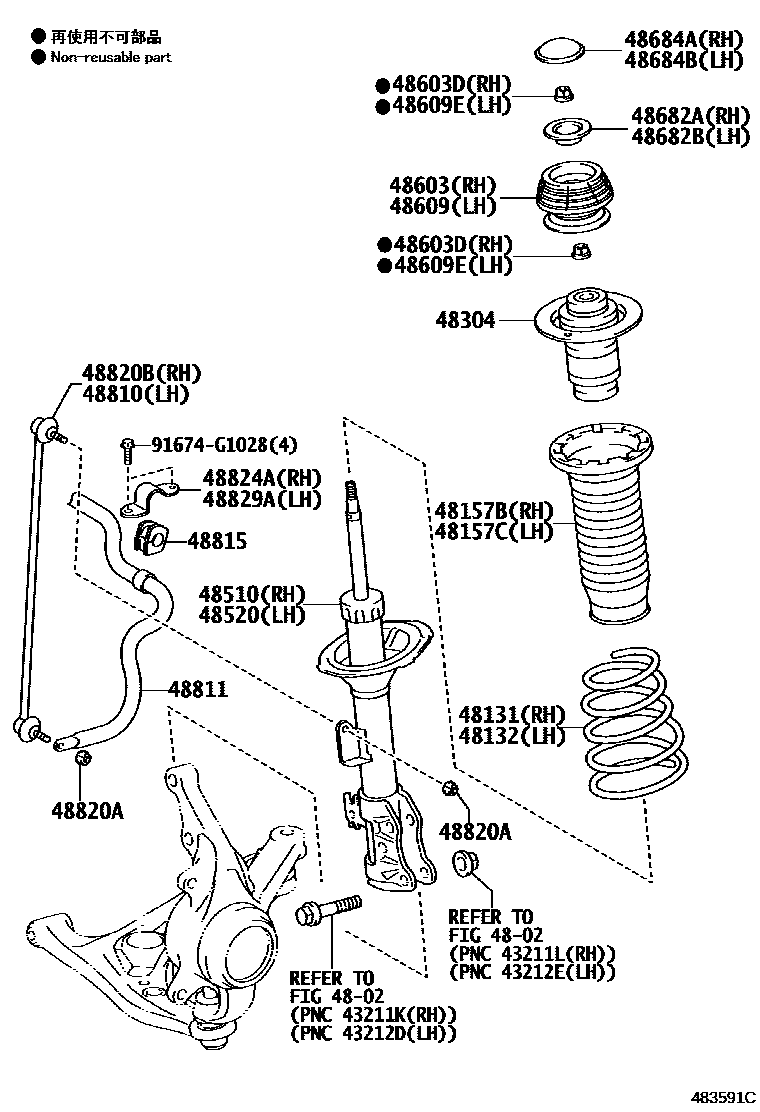 ● 再使用不可部品
● Non-reusable part

48684A(RH)
48684B(LH)

●48603D(RH)
●48609E(LH)

48682A(RH)
48682B(LH)

48603(RH)
48609(LH)

●48603D(RH)
●48609E(LH)

48304

48820B(RH)
48810(LH)

91674-G1028(4)

48824A(RH)
48829A(LH)

48815

48157B(RH)
48157C(LH)

48510(RH)
48520(LH)

48811

48131(RH)
48132(LH)

48820A

48820A

REFER TO
FIG 48-02
(PNC 43211L(RH))
(PNC 43212E(LH))

REFER TO
FIG 48-02
(PNC 43211K(RH))
(PNC 43212D(LH))

483591C