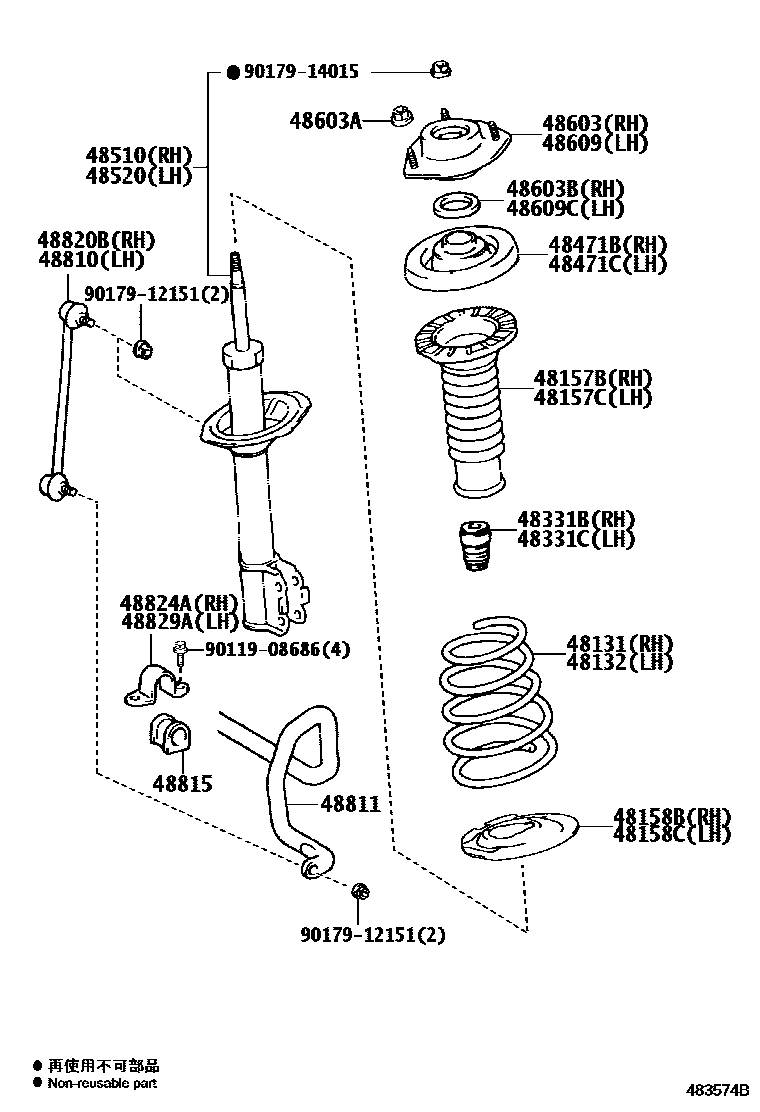 ● 90179-14015

48603A

48603(RH)
48609(LH)

48510(RH)
48520(LH)

48603B(RH)
48609C(LH)

48820B(RH)
48810(LH)

48471B(RH)
48471C(LH)

90179-12151(2)

48157B(RH)
48157C(LH)

48331B(RH)
48331C(LH)

48824A(RH)
48829A(LH)

90119-08686(4)

48131(RH)
48132(LH)

48815

48811

48158B(RH)
48158C(LH)

90179-12151(2)

● 再使用不可部品
● Non-reusable part

483574B