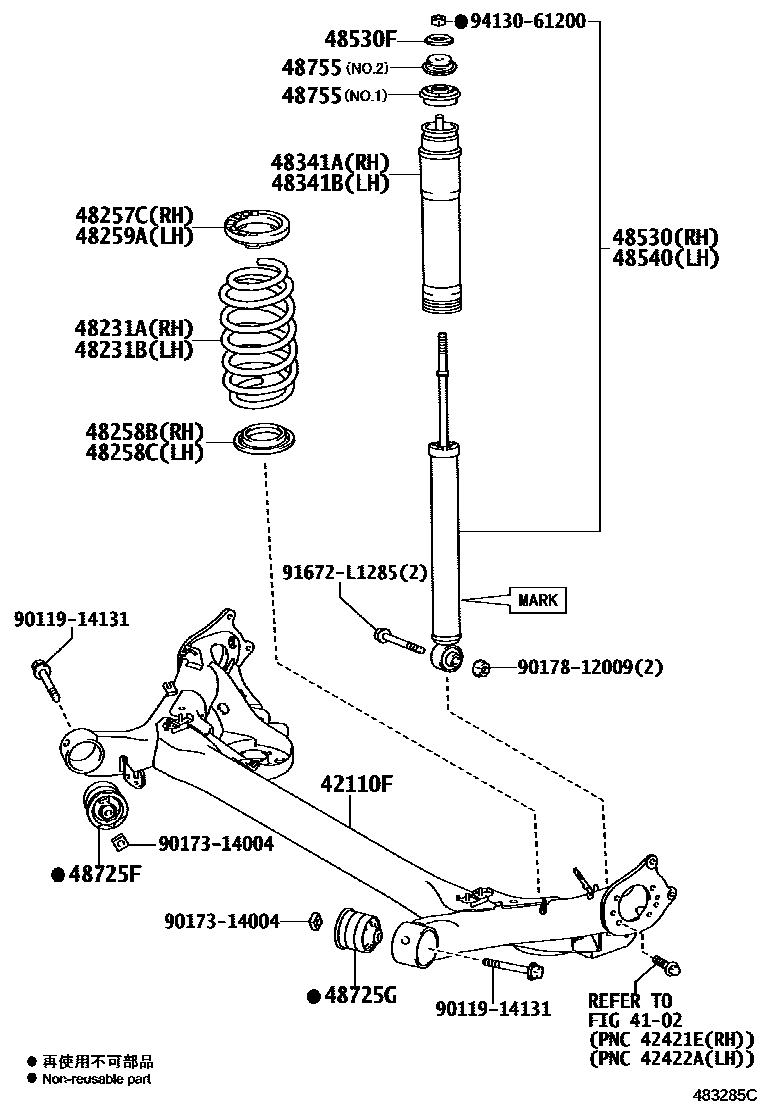 ●94130-61200
48530F
48755 (NO.2)
48755 (NO.1)
48341A(RH)
48341B(LH)
48257C(RH)
48259A(LH)
48530(RH)
48540(LH)
48231A(RH)
48231B(LH)
48258B(RH)
48258C(LH)
91672-L1285(2)
MARK
90119-14131
90178-12009(2)
42110F
90173-14004
●48725F
90173-14004
●48725G
90119-14131
REFER TO
FIG 41-02
(PNC 42421E(RH))
(PNC 42422A(LH))
● 再使用不可部品
● Non-reusable part
483285C