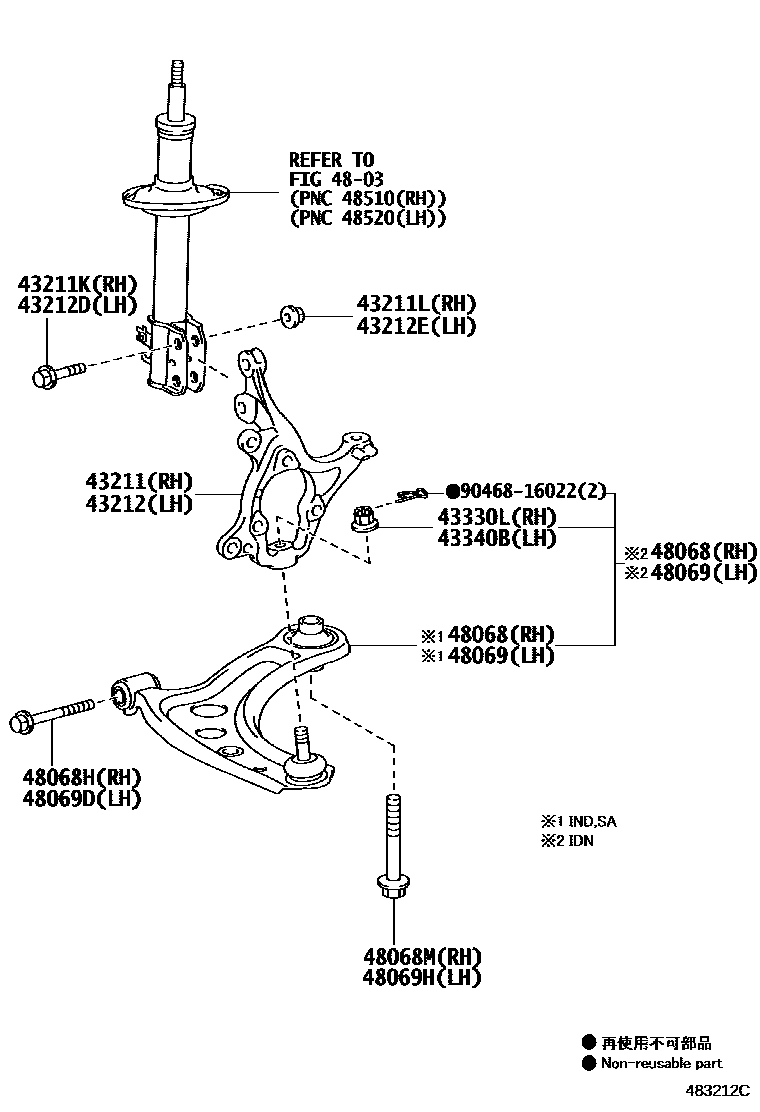 REFER TO
FIG 48-03
(PNC 48510(RH))
(PNC 48520(LH))

43211K(RH)
43212D(LH)

43211L(RH)
43212E(LH)

43211(RH)
43212(LH)

●90468-16022(2)

43330L(RH)
43340B(LH)

※2 48068(RH)
※2 48069(LH)

※1 48068(RH)
※1 48069(LH)

48068H(RH)
48069D(LH)

※1 IND,SA
※2 IDN

48068M(RH)
48069H(LH)

● 再使用不可部品
● Non-reusable part

483212C