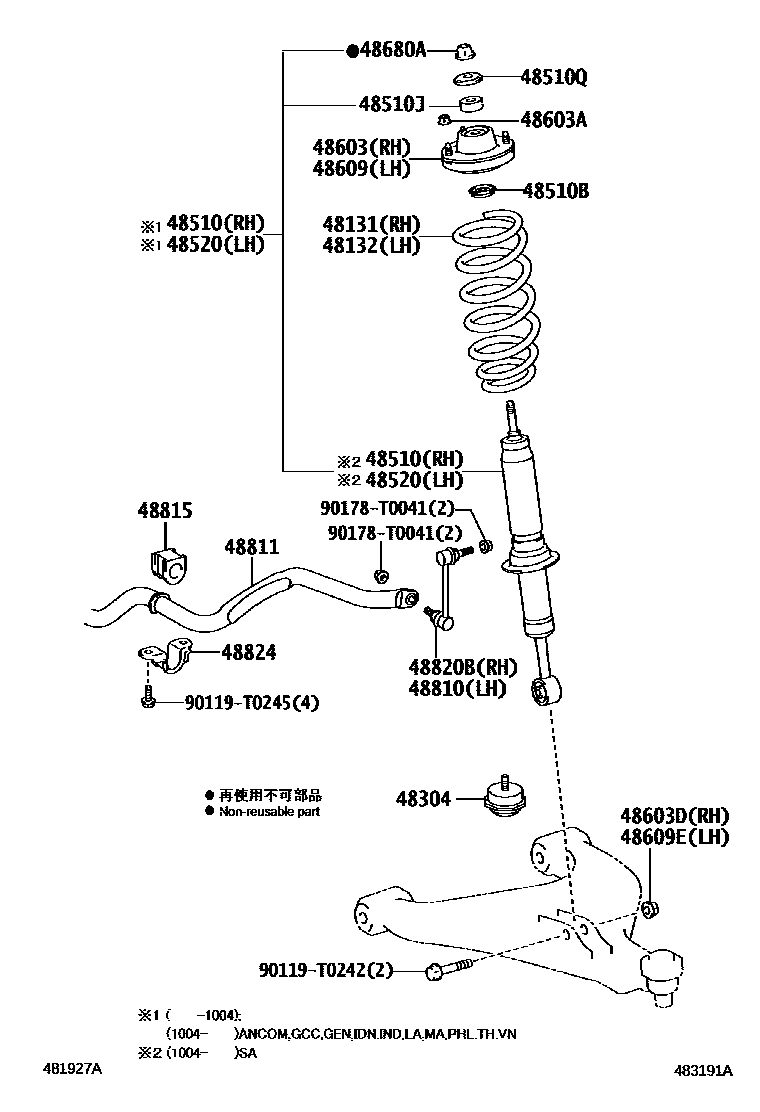 ●48680A
48510Q
48510J
48603A
48603(RH)
48609(LH)
48510B
※1 48510(RH)
※1 48520(LH)
48131(RH)
48132(LH)
※2 48510(RH)
※2 48520(LH)
90178-T0041(2)
90178-T0041(2)
48815
48811
48824
90119-T0245(4)
48820B(RH)
48810(LH)
● 再使用不可部品
● Non-reusable part
48304
48603D(RH)
48609E(LH)
90119-T0242(2)
※1 ( -1004):
(1004- )ANCOM,GCC,GEN,IDN,IND,LA,MA,PHL,TH,VN
※2 (1004- )SA
481927A
483191A