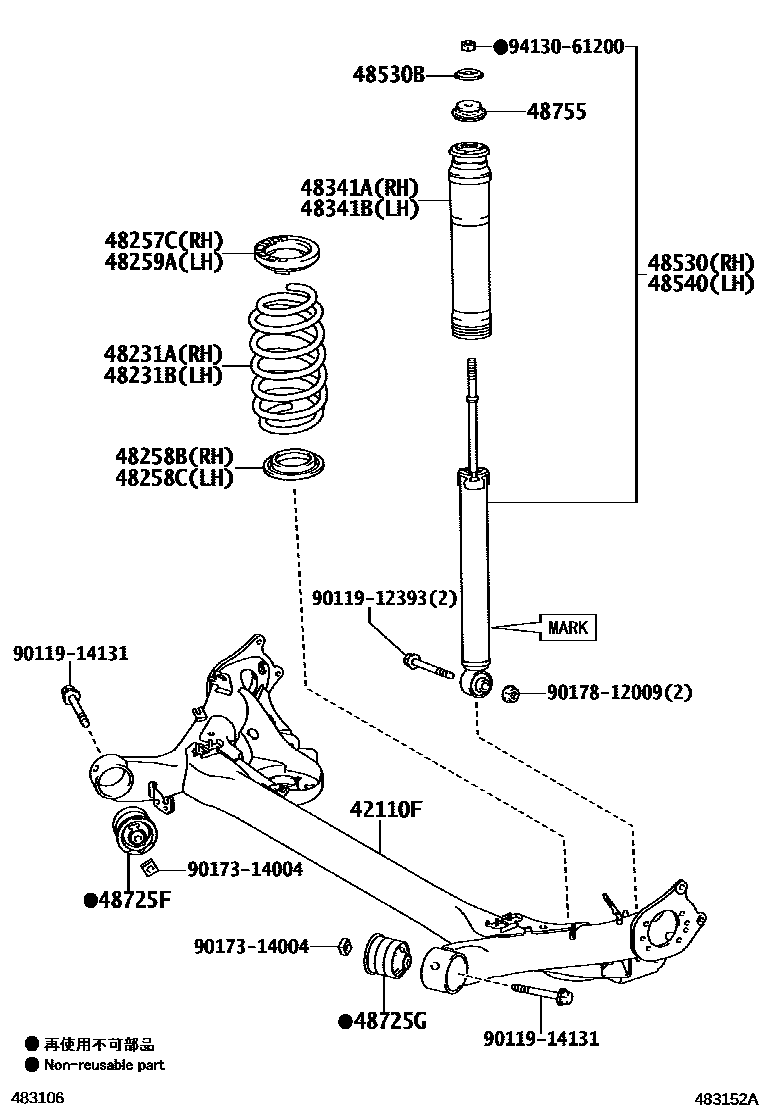 ●94130-61200
48530B
48755
48341A(RH)
48341B(LH)
48257C(RH)
48259A(LH)
48530(RH)
48540(LH)
48231A(RH)
48231B(LH)
48258B(RH)
48258C(LH)
90119-12393(2)
MARK
90119-14131
90178-12009(2)
42110F
90173-14004
●48725F
90173-14004
●48725G
90119-14131
● 再使用不可部品
● Non-reusable part
483106
483152A