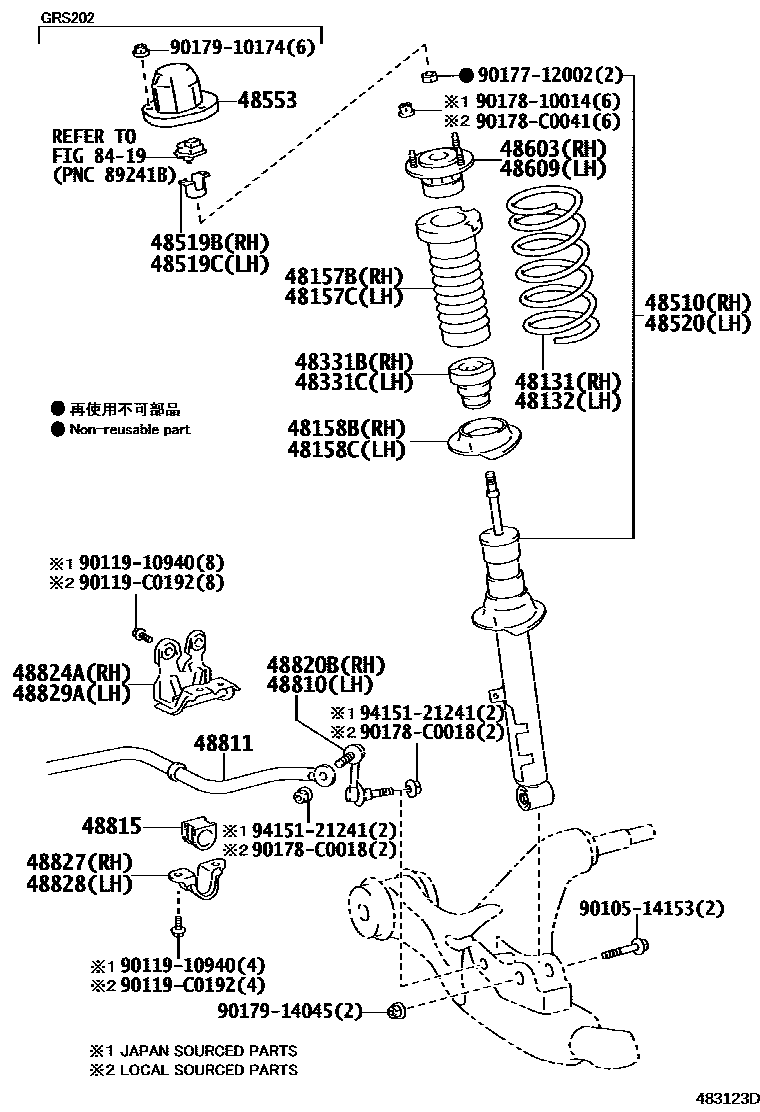 GRS202

90179-10174(6)

48553

REFER TO
FIG 84-19
(PNC 89241B)

48519B(RH)
48519C(LH)

● 90177-12002(2)
※1 90178-10014(6)
※2 90178-C0041(6)

48603(RH)
48609(LH)

48157B(RH)
48157C(LH)

48510(RH)
48520(LH)

48331B(RH)
48331C(LH)

48131(RH)
48132(LH)

● 再使用不可部品
● Non-reusable part

48158B(RH)
48158C(LH)

※1 90119-10940(8)
※2 90119-C0192(8)

48824A(RH)
48829A(LH)

48820B(RH)
48810(LH)

※1 94151-21241(2)
※2 90178-C0018(2)

48811

48815

※1 94151-21241(2)
※2 90178-C0018(2)

48827(RH)
48828(LH)

90105-14153(2)

※1 90119-10940(4)
※2 90119-C0192(4)

90179-14045(2)

※1 JAPAN SOURCED PARTS
※2 LOCAL SOURCED PARTS

483123D