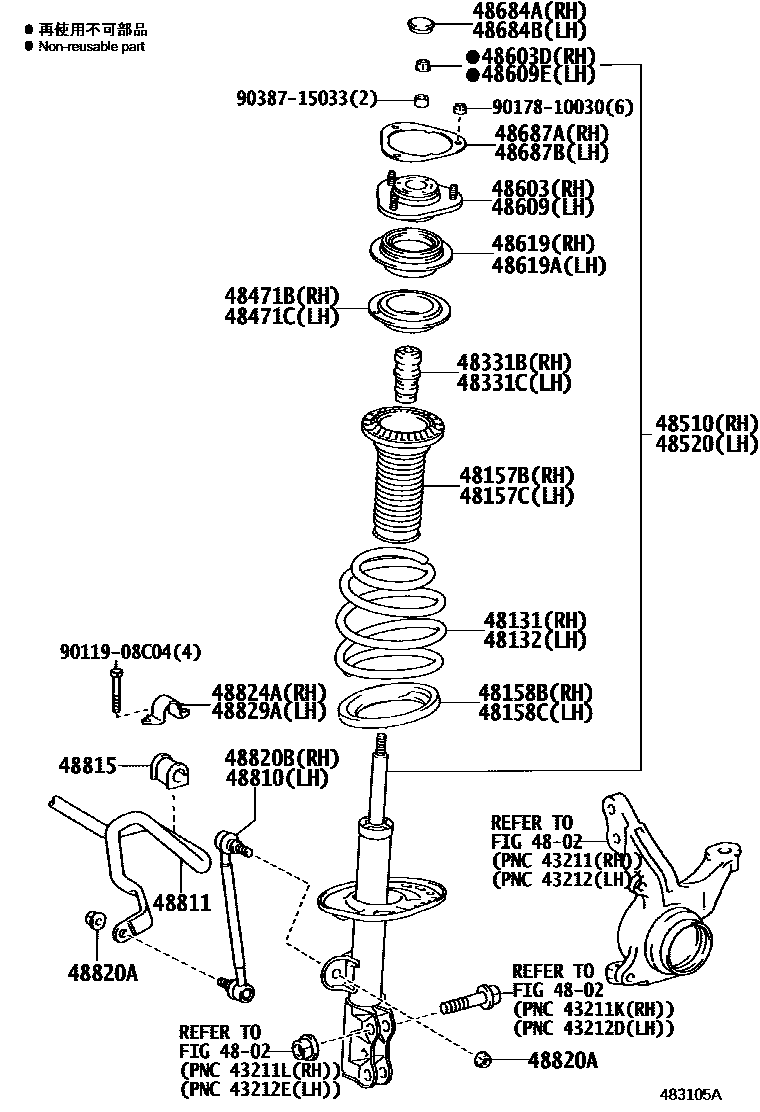 ● 再使用不可部品
● Non-reusable part

48684A(RH)
48684B(LH)

●48603D(RH)
●48609E(LH)

90387-15033(2)

90178-10030(6)

48687A(RH)
48687B(LH)

48603(RH)
48609(LH)

48619(RH)
48619A(LH)

48471B(RH)
48471C(LH)

48331B(RH)
48331C(LH)

48510(RH)
48520(LH)

48157B(RH)
48157C(LH)

48131(RH)
48132(LH)

90119-08C04(4)

48824A(RH)
48829A(LH)

48158B(RH)
48158C(LH)

48815

48820B(RH)
48810(LH)

REFER TO
FIG 48-02
(PNC 43211(RH))
(PNC 43212(LH))

48811

48820A

REFER TO
FIG 48-02
(PNC 43211K(RH))
(PNC 43212D(LH))

REFER TO
FIG 48-02
(PNC 43211L(RH))
(PNC 43212E(LH))

48820A

483105A