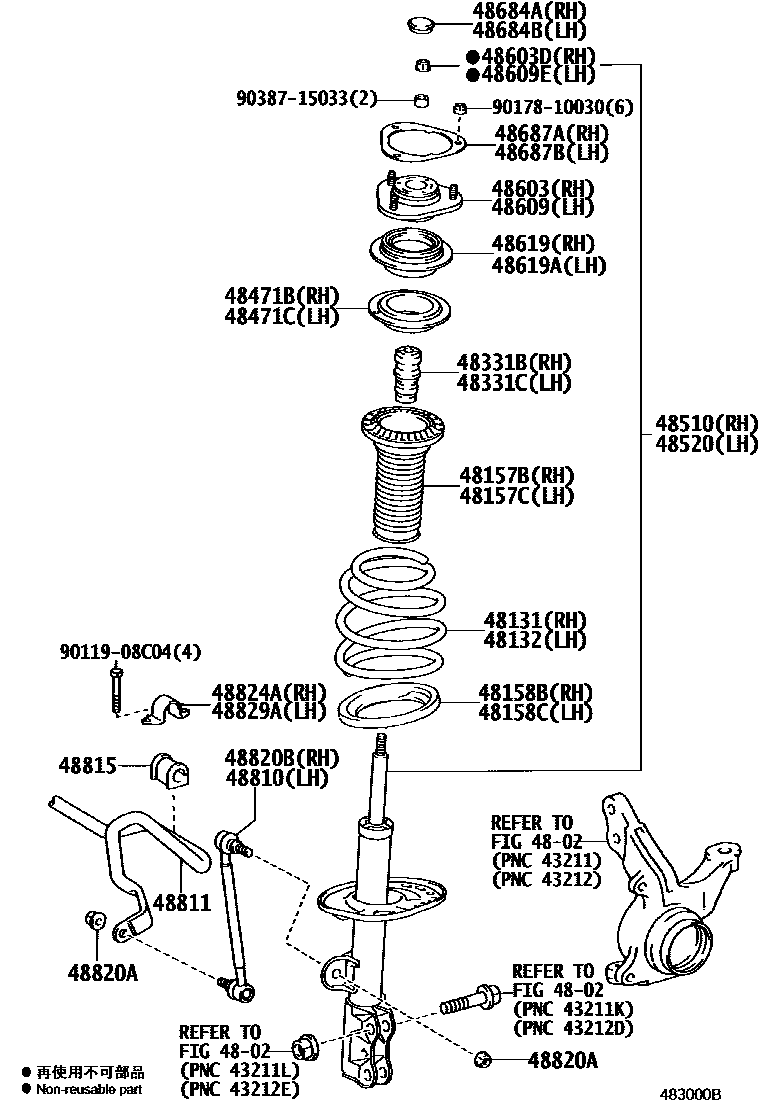 48684A(RH)
48684B(LH)

●48603D(RH)
●48609E(LH)

90387-15033(2)

90178-10030(6)

48687A(RH)
48687B(LH)

48603(RH)
48609(LH)

48619(RH)
48619A(LH)

48471B(RH)
48471C(LH)

48331B(RH)
48331C(LH)

48510(RH)
48520(LH)

48157B(RH)
48157C(LH)

48131(RH)
48132(LH)

90119-08C04(4)

48824A(RH)
48829A(LH)

48158B(RH)
48158C(LH)

48815

48820B(RH)
48810(LH)

REFER TO
FIG 48-02
(PNC 43211)
(PNC 43212)

48811

48820A

REFER TO
FIG 48-02
(PNC 43211K)
(PNC 43212D)

REFER TO
FIG 48-02
(PNC 43211L)
(PNC 43212E)

48820A

● 再使用不可部品
● Non-reusable part

483000B