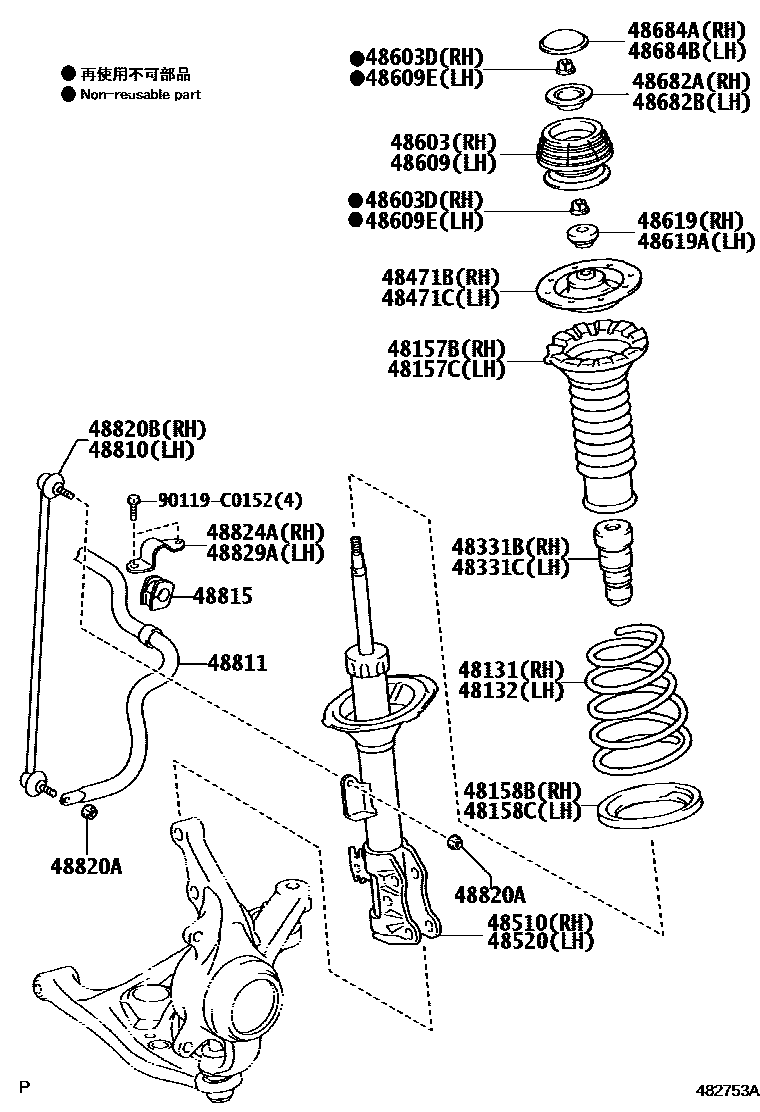 ● 再使用不可部品
● Non-reusable part

48684A(RH)
48684B(LH)

●48603D(RH)
●48609E(LH)

48682A(RH)
48682B(LH)

48603(RH)
48609(LH)

●48603D(RH)
●48609E(LH)

48619(RH)
48619A(LH)

48471B(RH)
48471C(LH)

48157B(RH)
48157C(LH)

48820B(RH)
48810(LH)

90119-C0152(4)

48824A(RH)
48829A(LH)

48815

48811

48331B(RH)
48331C(LH)

48131(RH)
48132(LH)

48158B(RH)
48158C(LH)

48820A

48820A

48510(RH)
48520(LH)

P

482753A