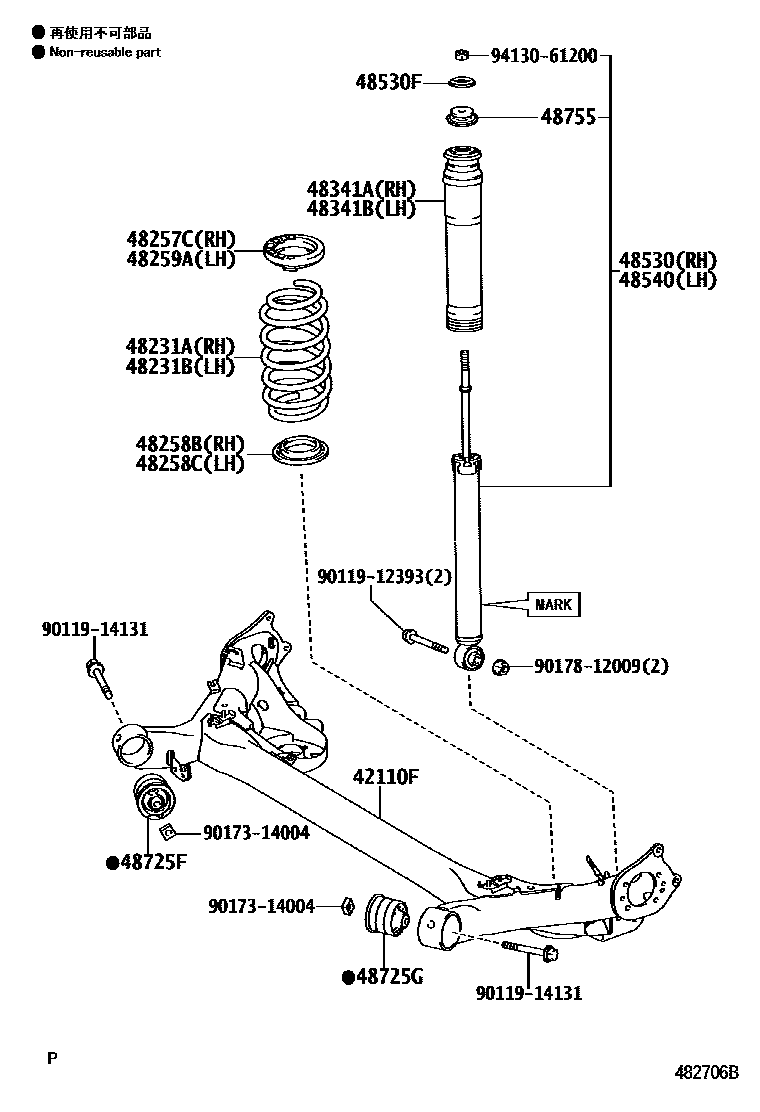 ● 再使用不可部品
● Non-reusable part

94130-61200
48530F
48755
48341A(RH)
48341B(LH)
48257C(RH)
48259A(LH)
48530(RH)
48540(LH)
48231A(RH)
48231B(LH)
48258B(RH)
48258C(LH)
90119-12393(2)
MARK
90119-14131
90178-12009(2)
42110F
90173-14004
●48725F
90173-14004
●48725G
90119-14131

P
482706B