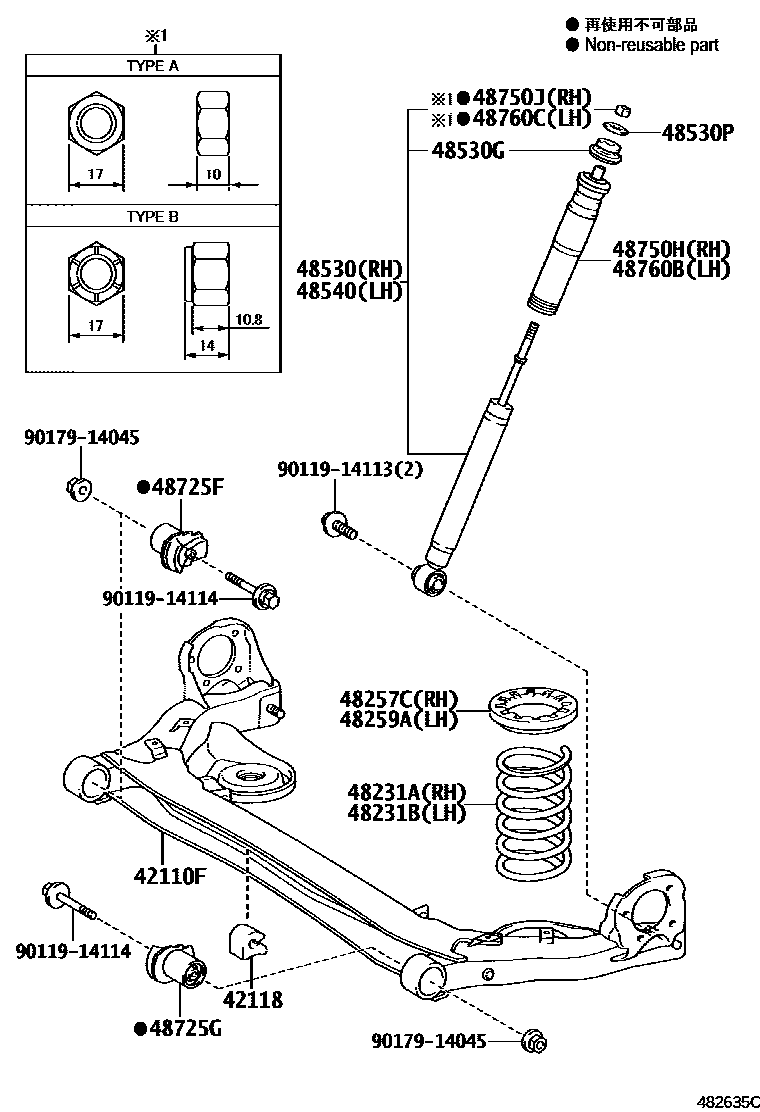 ● 再使用不可部品
● Non-reusable part

※1
TYPE A
17
10
TYPE B
17
10.8
14

※1●48750J(RH)
※1●48760C(LH)
48530P
48530G
48750H(RH)
48760B(LH)
48530(RH)
48540(LH)

90179-14045
●48725F
90119-14113(2)
90119-14114

48257C(RH)
48259A(LH)
48231A(RH)
48231B(LH)

42110F
90119-14114
42118
●48725G
90179-14045

482635C