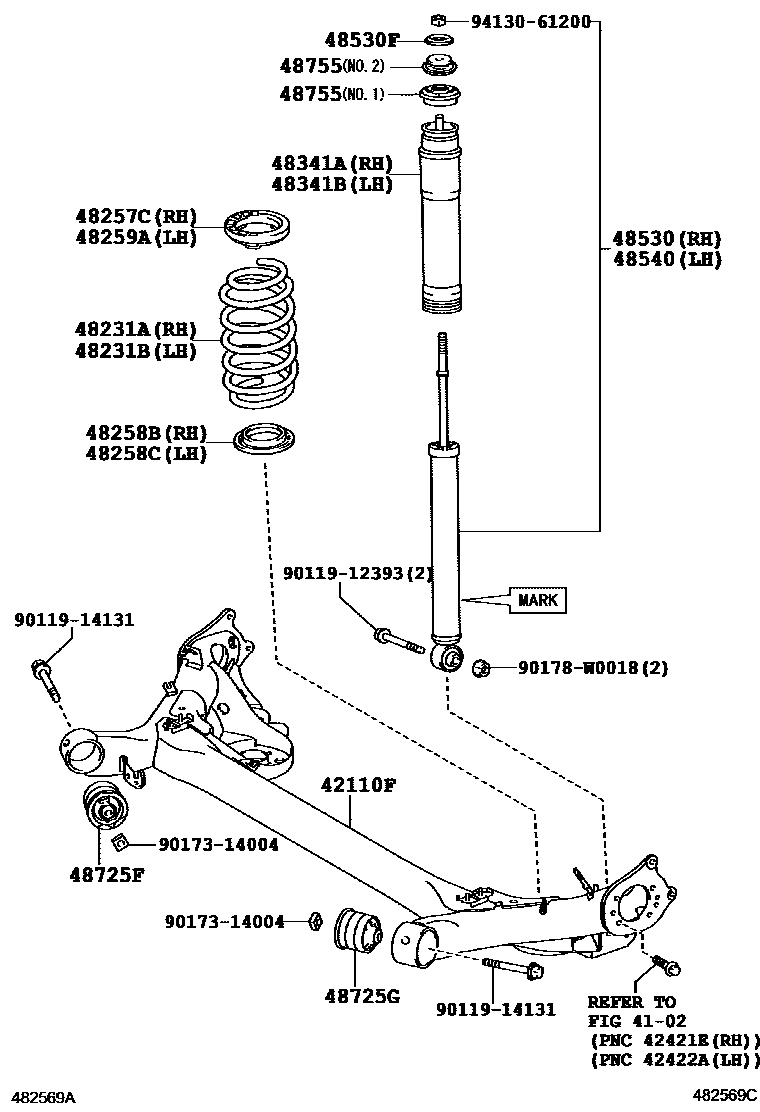 94130-61200
48530F
48755(NO. 2)
48755(NO. 1)
48341A(RH)
48341B(LH)
48257C(RH)
48259A(LH)
48530(RH)
48540(LH)
48231A(RH)
48231B(LH)
48258B(RH)
48258C(LH)
90119-12393(2)
MARK
90119-14131
90178-W0018(2)
42110F
90173-14004
48725F
90173-14004
48725G
90119-14131
REFER TO
FIG 41-02
(PNC 42421E(RH))
(PNC 42422A(LH))
482569A
482569C