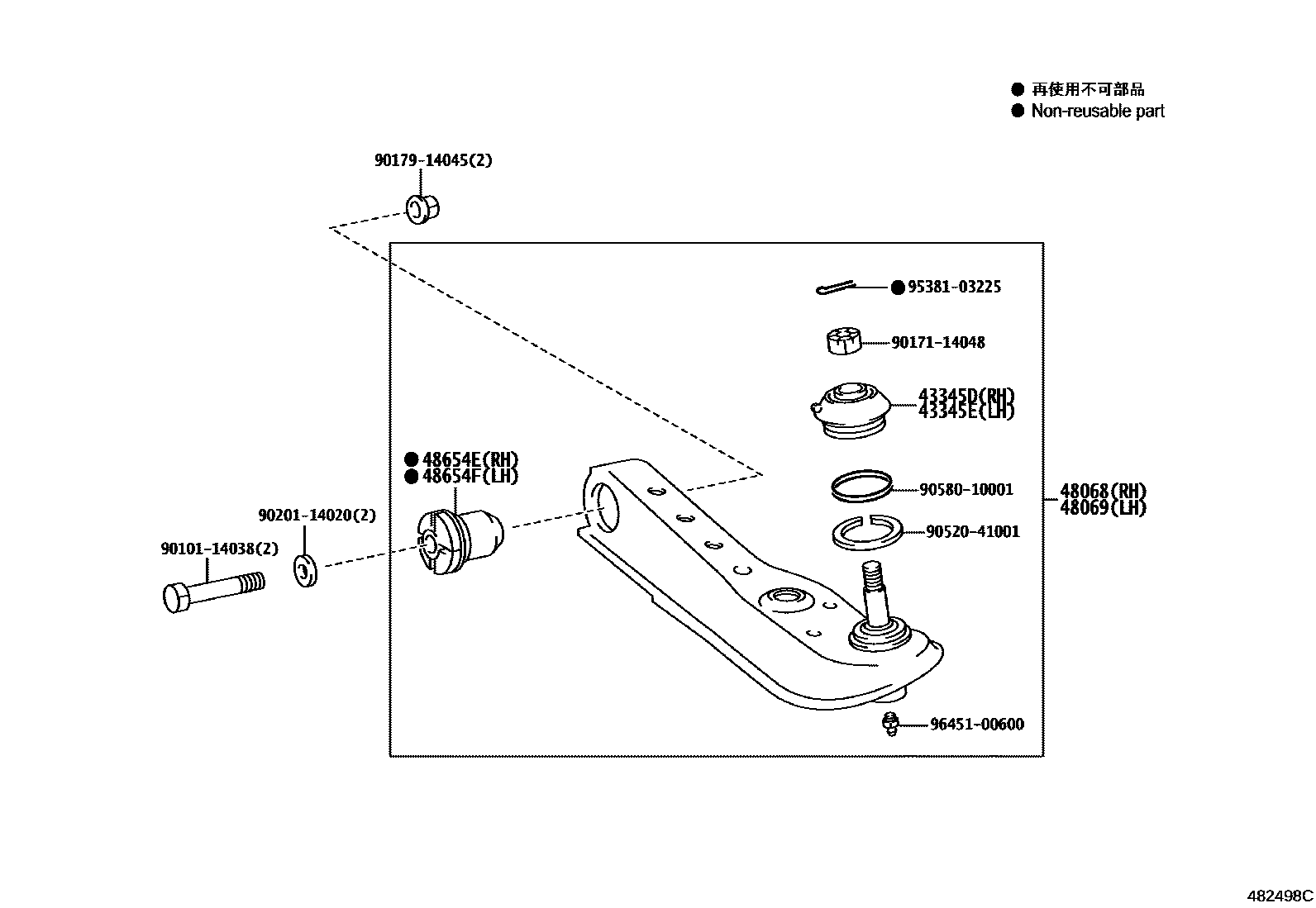 ● 再使用不可部品
● Non-reusable part

90179-14045(2)

● 95381-03225

90171-14048

43345D(RH)
43345E(LH)

● 48654E(RH)
● 48654F(LH)

90580-10001

48068(RH)
48069(LH)

90201-14020(2)

90520-41001

90101-14038(2)

96451-00600

482498C