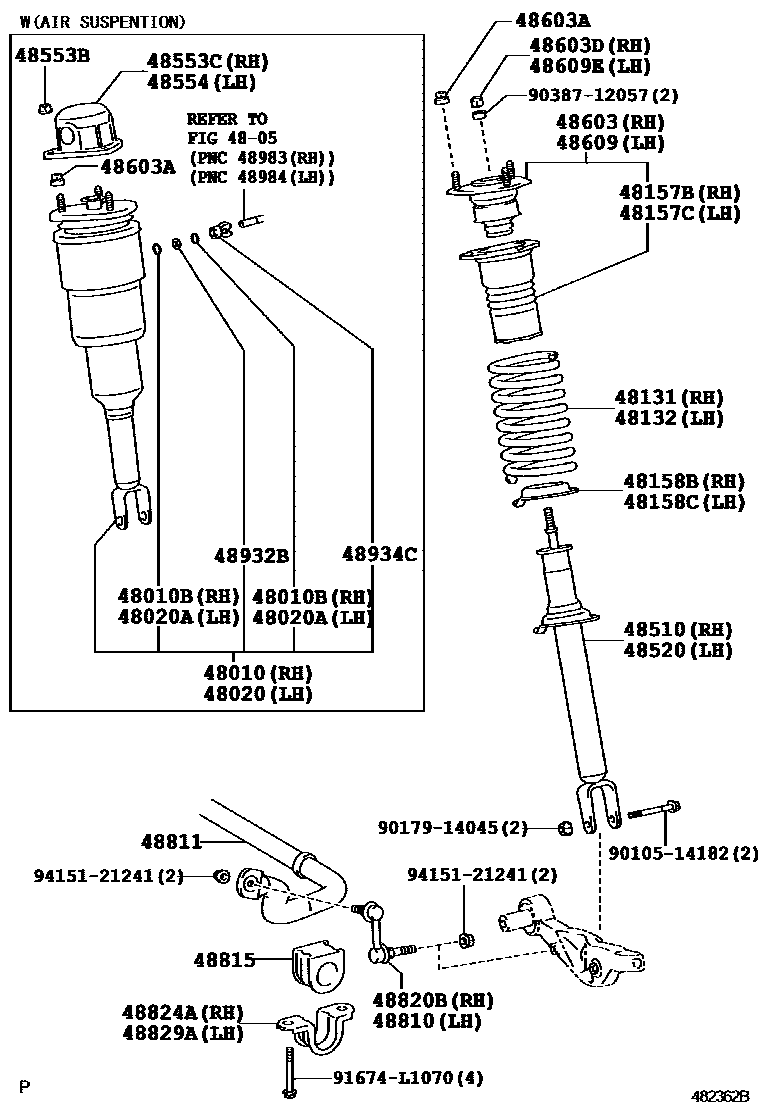 W(AIR SUSPENTION)

48553B

48553C(RH)
48554(LH)

REFER TO
FIG 48-05
(PNC 48983(RH))
(PNC 48984(LH))

48603A

48932B

48934C

48010B(RH)
48020A(LH)

48010B(RH)
48020A(LH)

48010(RH)
48020(LH)

48603A

48603D(RH)
48609E(LH)

90387-12057(2)

48603(RH)
48609(LH)

48157B(RH)
48157C(LH)

48131(RH)
48132(LH)

48158B(RH)
48158C(LH)

48510(RH)
48520(LH)

90179-14045(2)

90105-14182(2)

48811

94151-21241(2)

94151-21241(2)

48815

48820B(RH)
48810(LH)

48824A(RH)
48829A(LH)

91674-L1070(4)

P

482362B