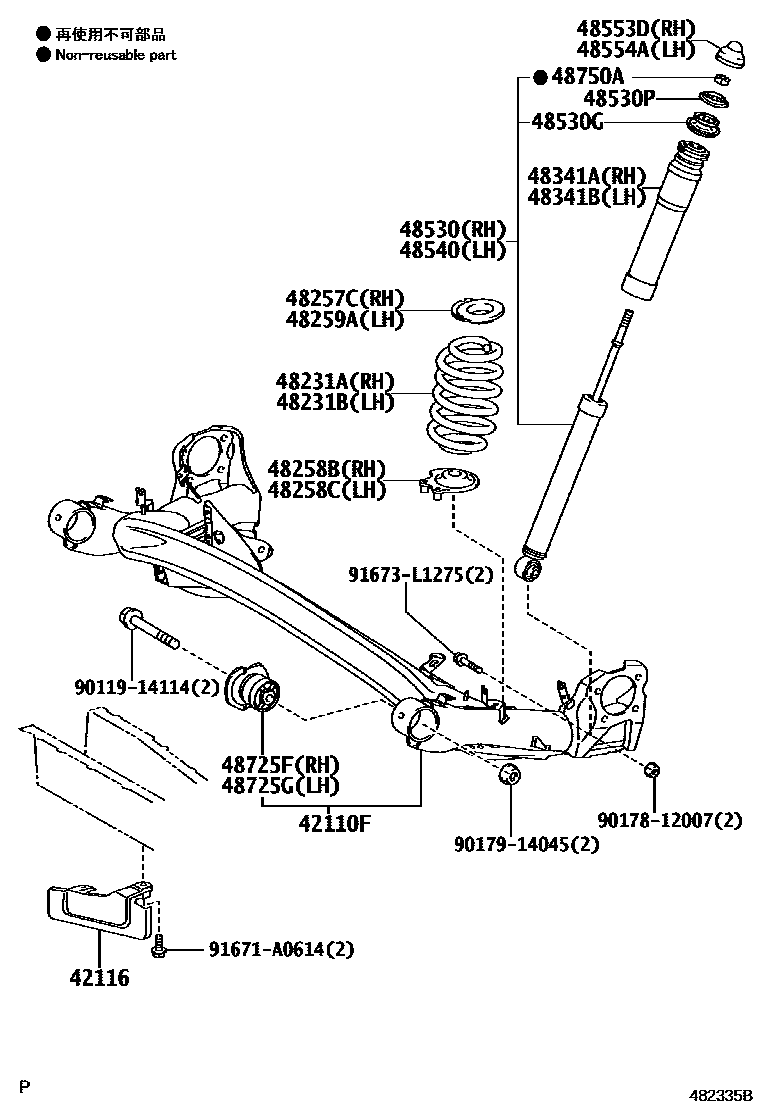 ● 再使用不可部品
● Non-reusable part

48553D(RH)
48554A(LH)
● 48750A
48530P
48530G
48341A(RH)
48341B(LH)
48530(RH)
48540(LH)
48257C(RH)
48259A(LH)
48231A(RH)
48231B(LH)
48258B(RH)
48258C(LH)
91673-L1275(2)
90119-14114(2)
48725F(RH)
48725G(LH)
42110F
90179-14045(2)
90178-12007(2)
91671-A0614(2)
42116

P
482335B