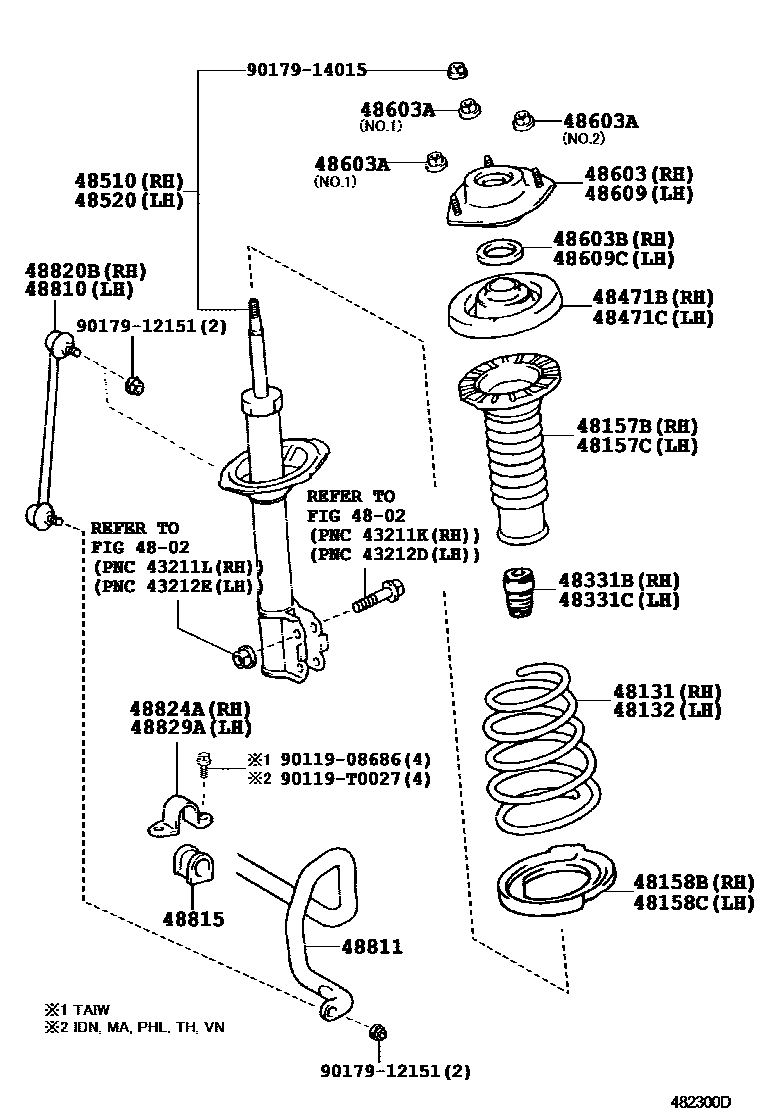 90179-14015

48603A
(NO.1)

48603A
(NO.2)

48603A
(NO.1)

48510 (RH)
48520 (LH)

48603 (RH)
48609 (LH)

48603B (RH)
48609C (LH)

48820B (RH)
48810 (LH)

90179-12151 (2)

48471B (RH)
48471C (LH)

48157B (RH)
48157C (LH)

REFER TO
FIG 48-02
(PNC 43211K (RH))
(PNC 43212D (LH))

REFER TO
FIG 48-02
(PNC 43211L (RH))
(PNC 43212E (LH))

48331B (RH)
48331C (LH)

48131 (RH)
48132 (LH)

48824A (RH)
48829A (LH)

※1 90119-08686 (4)
※2 90119-T0027 (4)

48158B (RH)
48158C (LH)

48815

48811

※1 TAIW
※2 IDN, MA, PHL, TH, VN

90179-12151 (2)

482300D