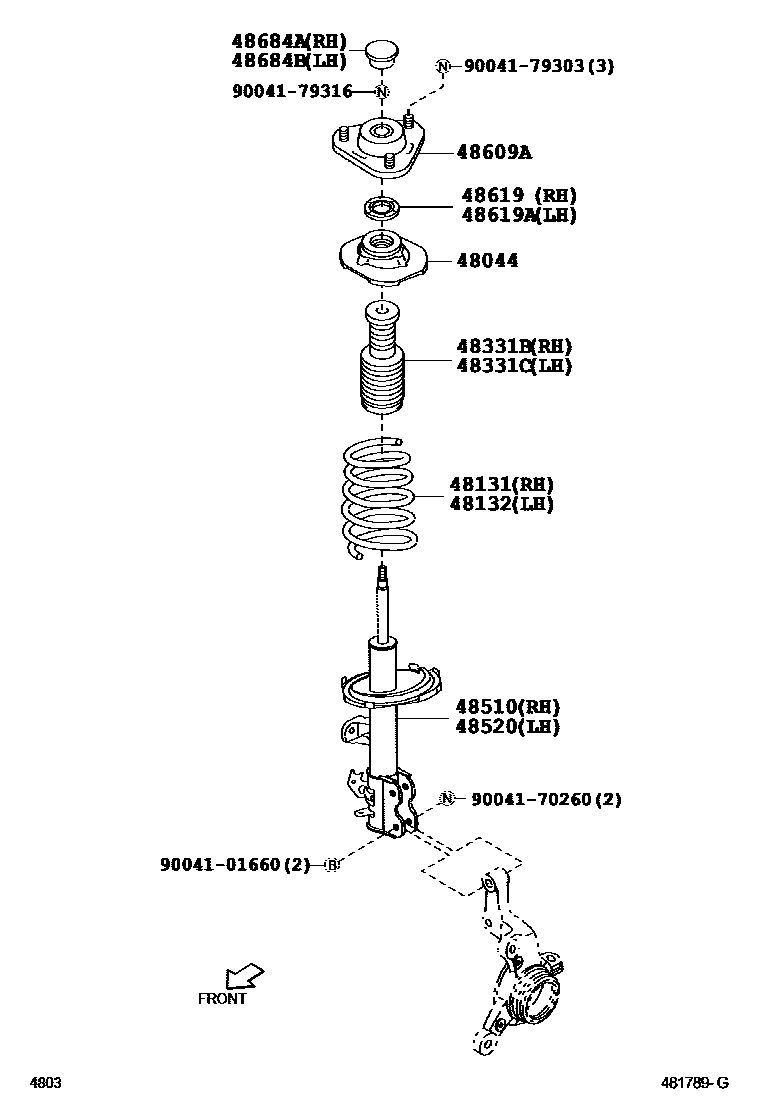 48684A(RH)
48684B(LH)

N 90041-79303(3)

90041-79316 N

48609A

48619 (RH)
48619A(LH)

48044

48331B(RH)
48331C(LH)

48131(RH)
48132(LH)

48510(RH)
48520(LH)

N 90041-70260(2)

90041-01660(2) B

FRONT

4803

481789-G