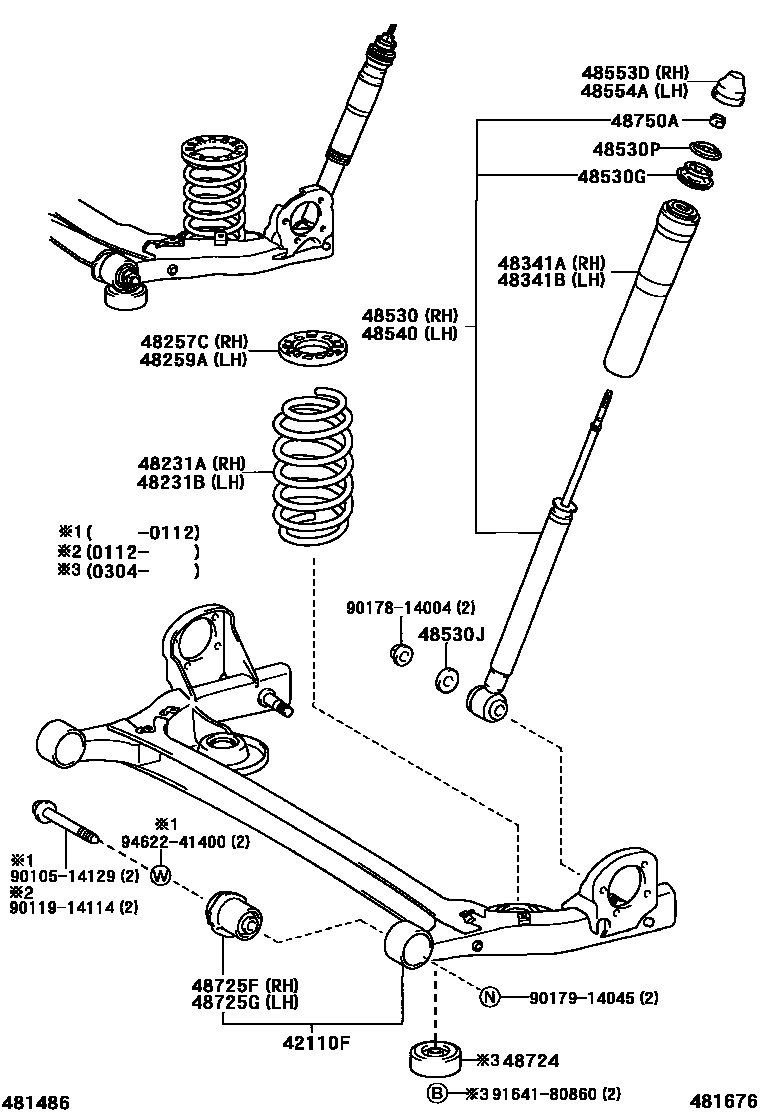 48553D (RH)
48554A (LH)
48750A
48530P
48530G
48341A (RH)
48341B (LH)
48530 (RH)
48540 (LH)
48257C (RH)
48259A (LH)
48231A (RH)
48231B (LH)
※1 (　　　-0112)
※2 (0112-　　　)
※3 (0304-　　　)
90178-14004 (2)
48530J
※1
94622-41400 (2)
W
※1
90105-14129 (2)
※2
90119-14114 (2)
48725F (RH)
48725G (LH)
42110F
N 90179-14045 (2)
※3 48724
B ※3 91641-80860 (2)
481486
481676