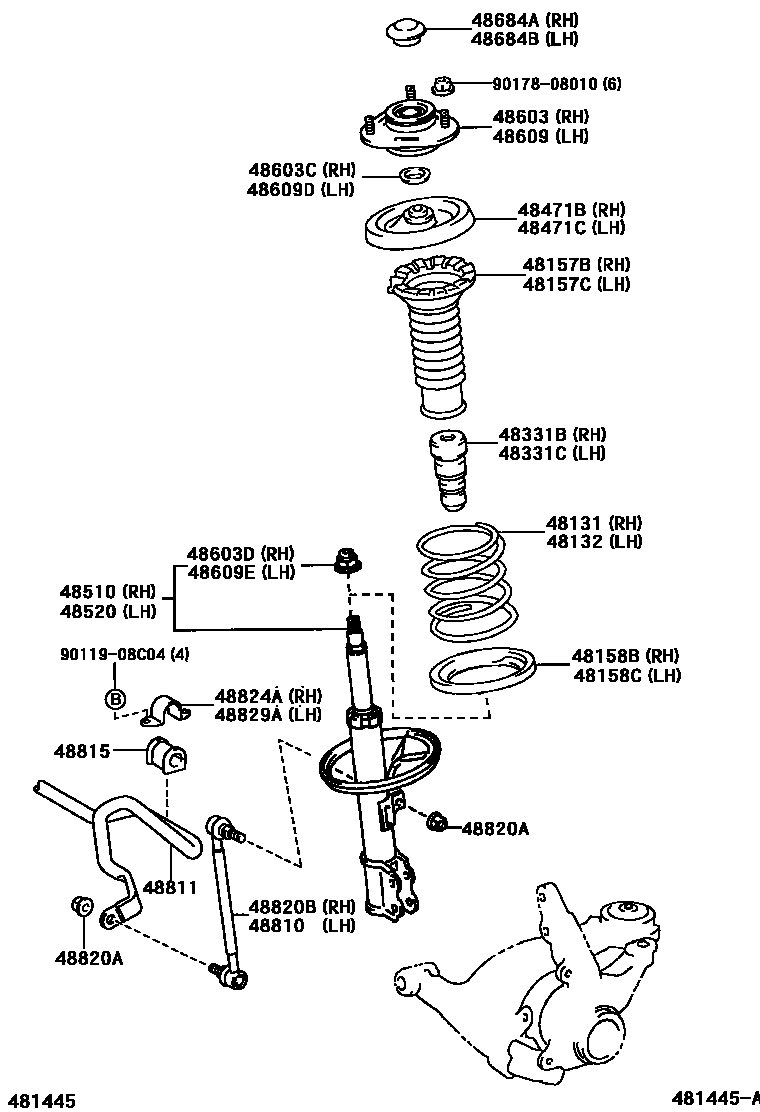 48684A (RH)
48684B (LH)
90178-08010 (6)
48603 (RH)
48609 (LH)
48603C (RH)
48609D (LH)
48471B (RH)
48471C (LH)
48157B (RH)
48157C (LH)
48331B (RH)
48331C (LH)
48131 (RH)
48132 (LH)
48603D (RH)
48609E (LH)
48510 (RH)
48520 (LH)
90119-08C04 (4)
B
48824A (RH)
48829A (LH)
48158B (RH)
48158C (LH)
48815
48820A
48811
48820B (RH)
48810 (LH)
48820A
481445
481445-A