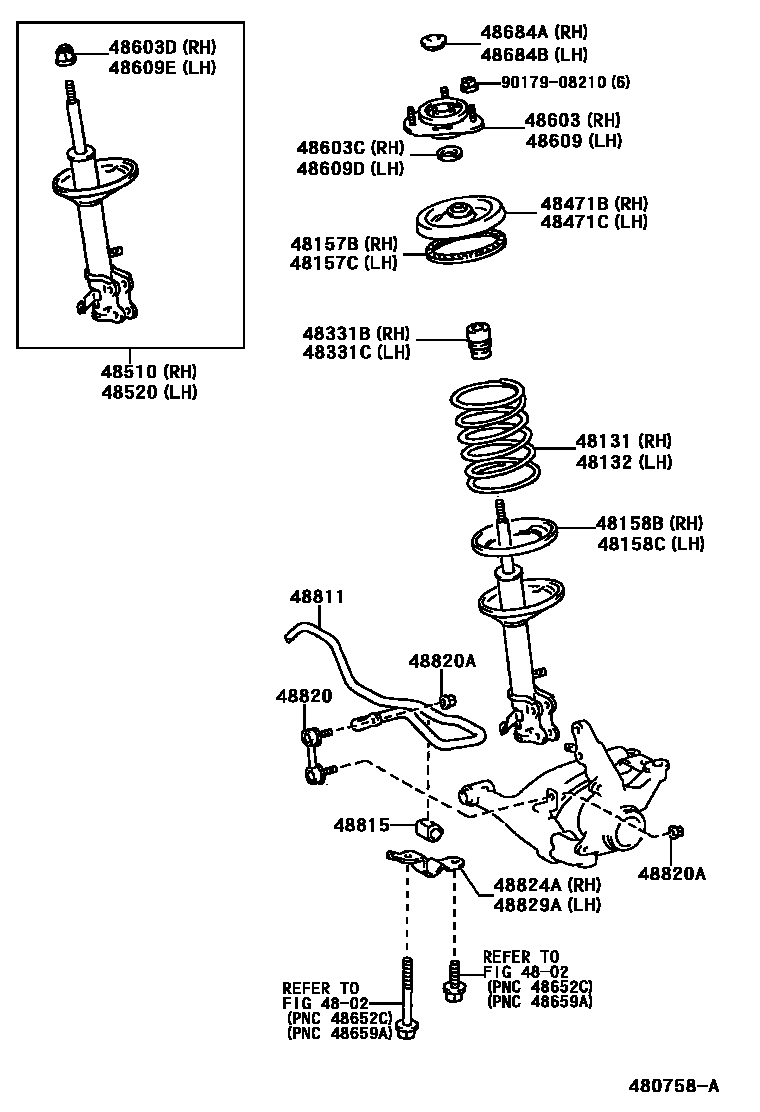 48603D (RH)
48609E (LH)

48510 (RH)
48520 (LH)

48684A (RH)
48684B (LH)

90179-08210 (6)

48603 (RH)
48609 (LH)

48603C (RH)
48609D (LH)

48471B (RH)
48471C (LH)

48157B (RH)
48157C (LH)

48331B (RH)
48331C (LH)

48131 (RH)
48132 (LH)

48158B (RH)
48158C (LH)

48811

48820A

48820

48815

48820A

48824A (RH)
48829A (LH)

REFER TO
FIG 48-02
(PNC 48652C)
(PNC 48659A)

REFER TO
FIG 48-02
(PNC 48652C)
(PNC 48659A)

480758-A