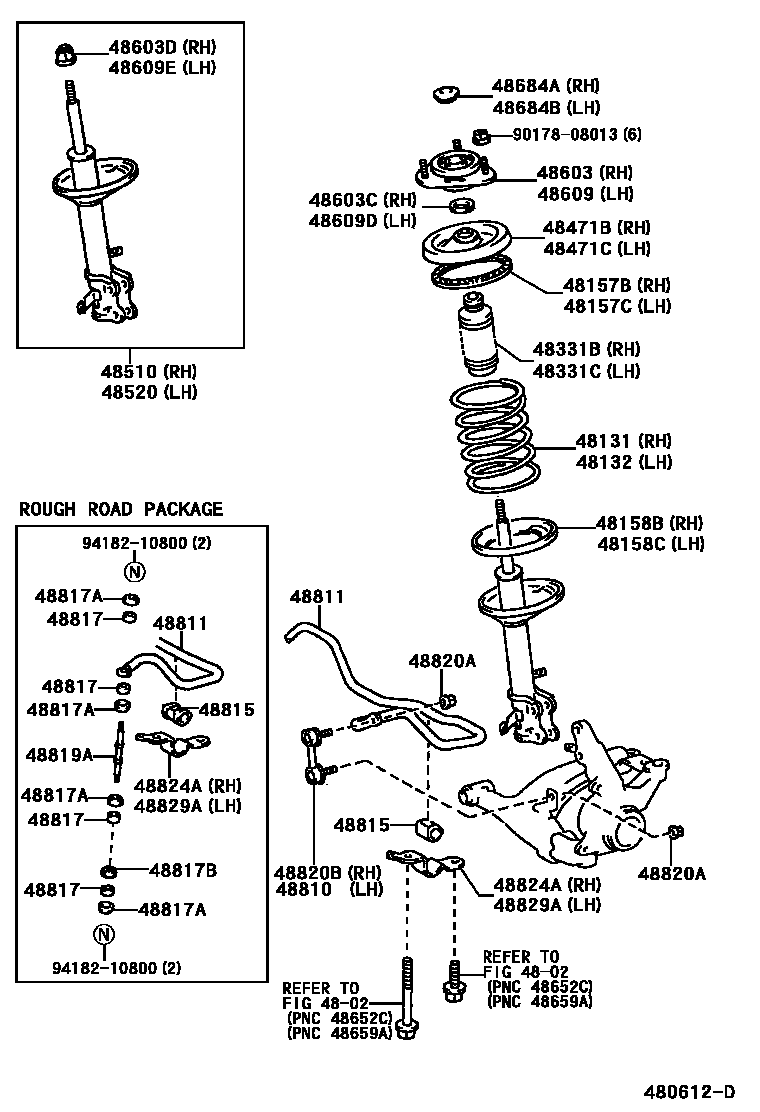 48603D (RH)
48609E (LH)

48510 (RH)
48520 (LH)

48684A (RH)
48684B (LH)
90178-08013 (6)
48603 (RH)
48609 (LH)
48603C (RH)
48609D (LH)
48471B (RH)
48471C (LH)
48157B (RH)
48157C (LH)
48331B (RH)
48331C (LH)
48131 (RH)
48132 (LH)
48158B (RH)
48158C (LH)

ROUGH ROAD PACKAGE
94182-10800 (2)
N
48817A
48817
48811
48817
48817A
48815
48819A
48824A (RH)
48829A (LH)
48817A
48817
48817B
48817
48817A
N
94182-10800 (2)

48811
48820A
48815
48820B (RH)
48810 (LH)
48824A (RH)
48829A (LH)
48820A
REFER TO
FIG 48-02
(PNC 48652C)
(PNC 48659A)
REFER TO
FIG 48-02
(PNC 48652C)
(PNC 48659A)

480612-D