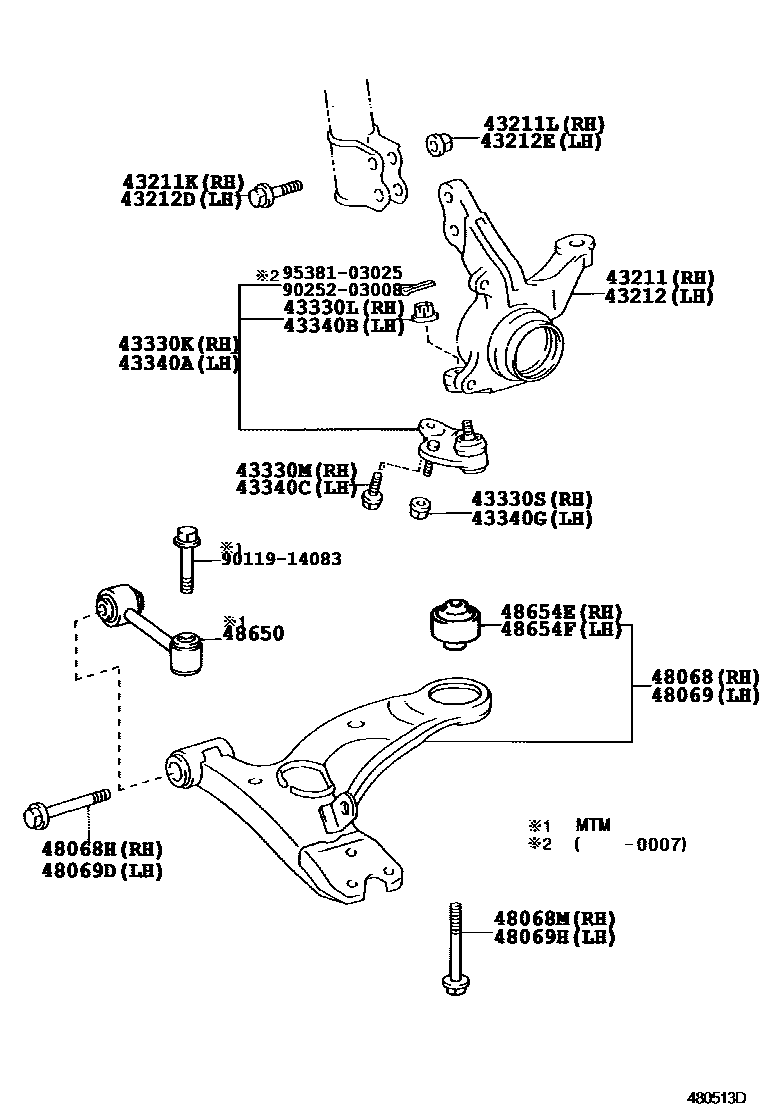 43211L(RH)
43212E(LH)

43211K(RH)
43212D(LH)

※2 95381-03025
90252-03008
43330L(RH)
43340B(LH)

43211(RH)
43212(LH)

43330K(RH)
43340A(LH)

43330M(RH)
43340C(LH)

43330S(RH)
43340G(LH)

※1
90119-14083

※1
48650

48654E(RH)
48654F(LH)

48068(RH)
48069(LH)

48068H(RH)
48069D(LH)

※1 MTM
※2 ( -0007)

48068M(RH)
48069H(LH)

480513D