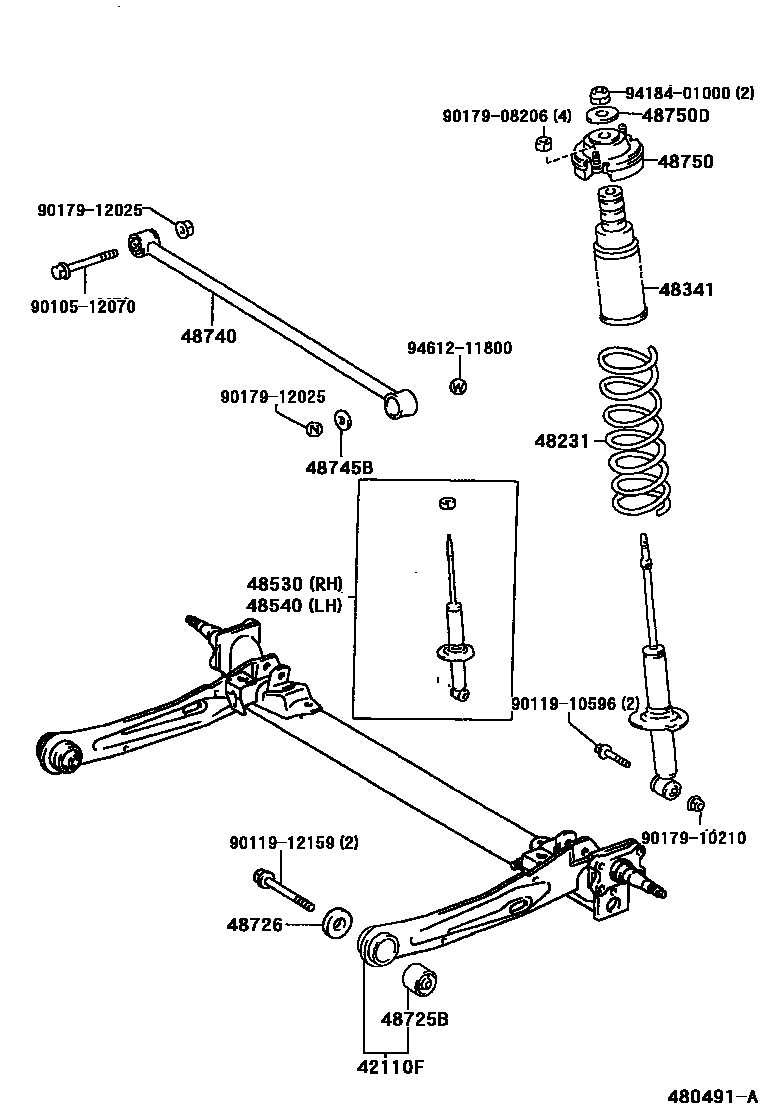 94184-01000 (2)
90179-08206 (4)
48750D
48750
90179-12025
90105-12070
48740
48341
94612-11800
90179-12025
48745B
48231
48530 (RH)
48540 (LH)
90119-10596 (2)
90179-10210
90119-12159 (2)
48726
48725B
42110F
480491-A