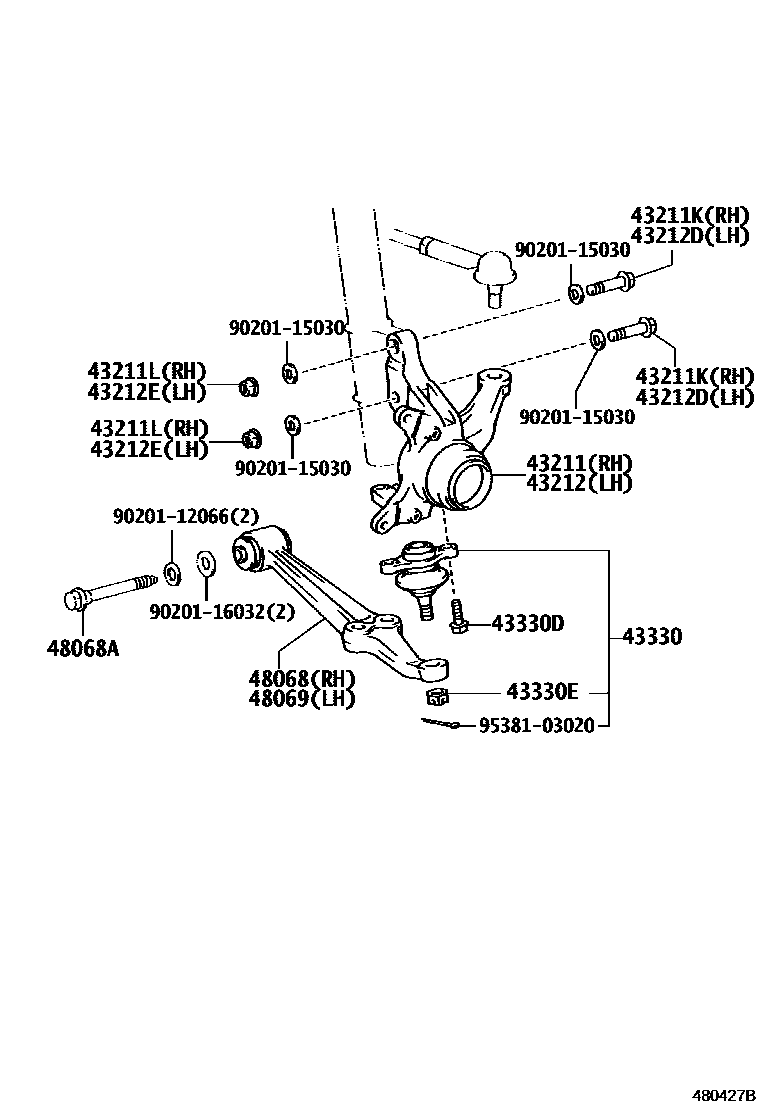 43211K(RH)
43212D(LH)
90201-15030
90201-15030
43211L(RH)
43212E(LH)
43211K(RH)
43212D(LH)
90201-15030
43211L(RH)
43212E(LH)
90201-15030
43211(RH)
43212(LH)
90201-12066(2)
90201-16032(2)
48068A
43330D
43330
48068(RH)
48069(LH)
43330E
95381-03020
480427B