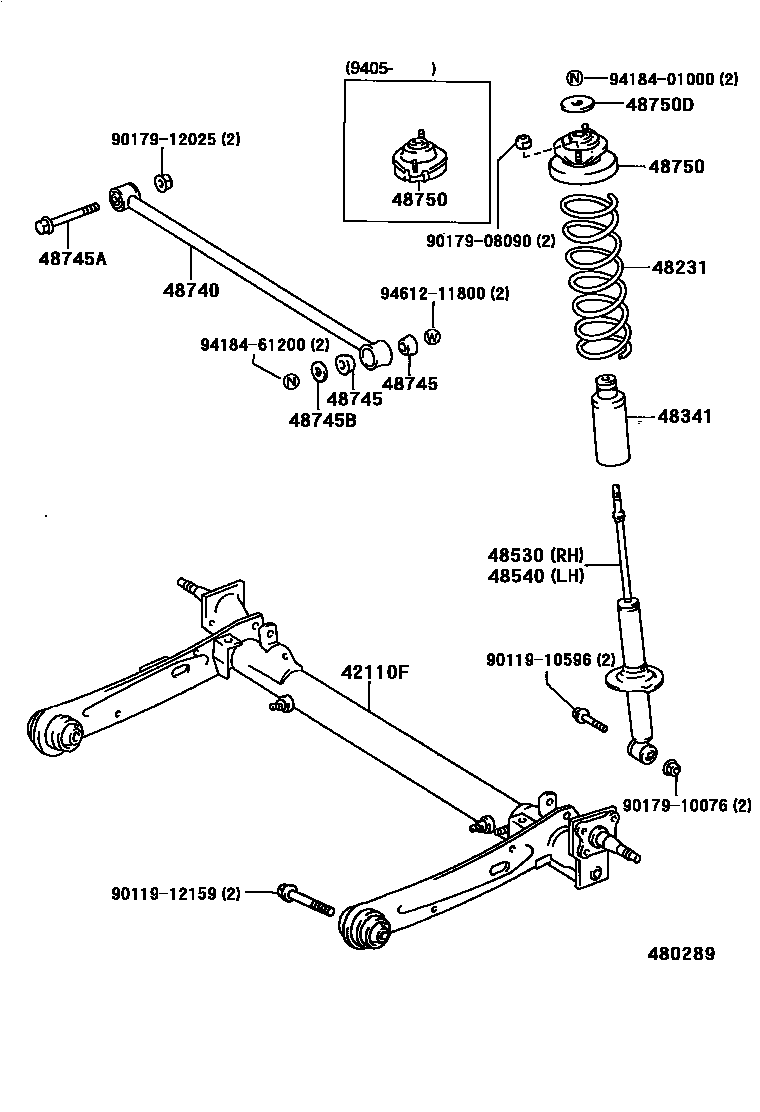 (9405- )

48750

N 94184-01000 (2)

48750D

48750

90179-12025 (2)

48745A

48740

90179-08090 (2)

48231

94612-11800 (2)

W

94184-61200 (2)

N

48745

48745

48745B

48341

48530 (RH)
48540 (LH)

42110F

90119-10596 (2)

90179-10076 (2)

90119-12159 (2)

480289