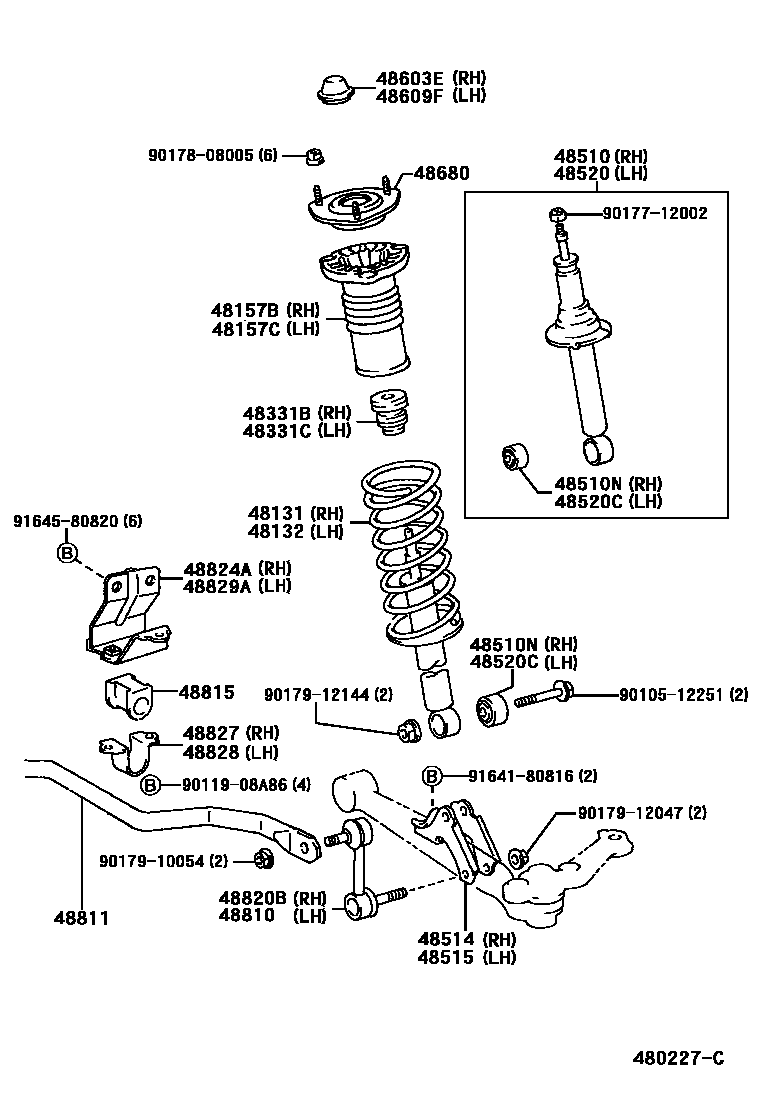 48603E (RH)
48609F (LH)

90178-08005 (6)

48680

48510 (RH)
48520 (LH)

90177-12002

48157B (RH)
48157C (LH)

48331B (RH)
48331C (LH)

48510N (RH)
48520C (LH)

48131 (RH)
48132 (LH)

91645-80820 (6)
B

48824A (RH)
48829A (LH)

48510N (RH)
48520C (LH)

48815

90179-12144 (2)

90105-12251 (2)

48827 (RH)
48828 (LH)

B 90119-08A86 (4)

B 91641-80816 (2)

90179-12047 (2)

90179-10054 (2)

48820B (RH)
48810 (LH)

48811

48514 (RH)
48515 (LH)

480227-C