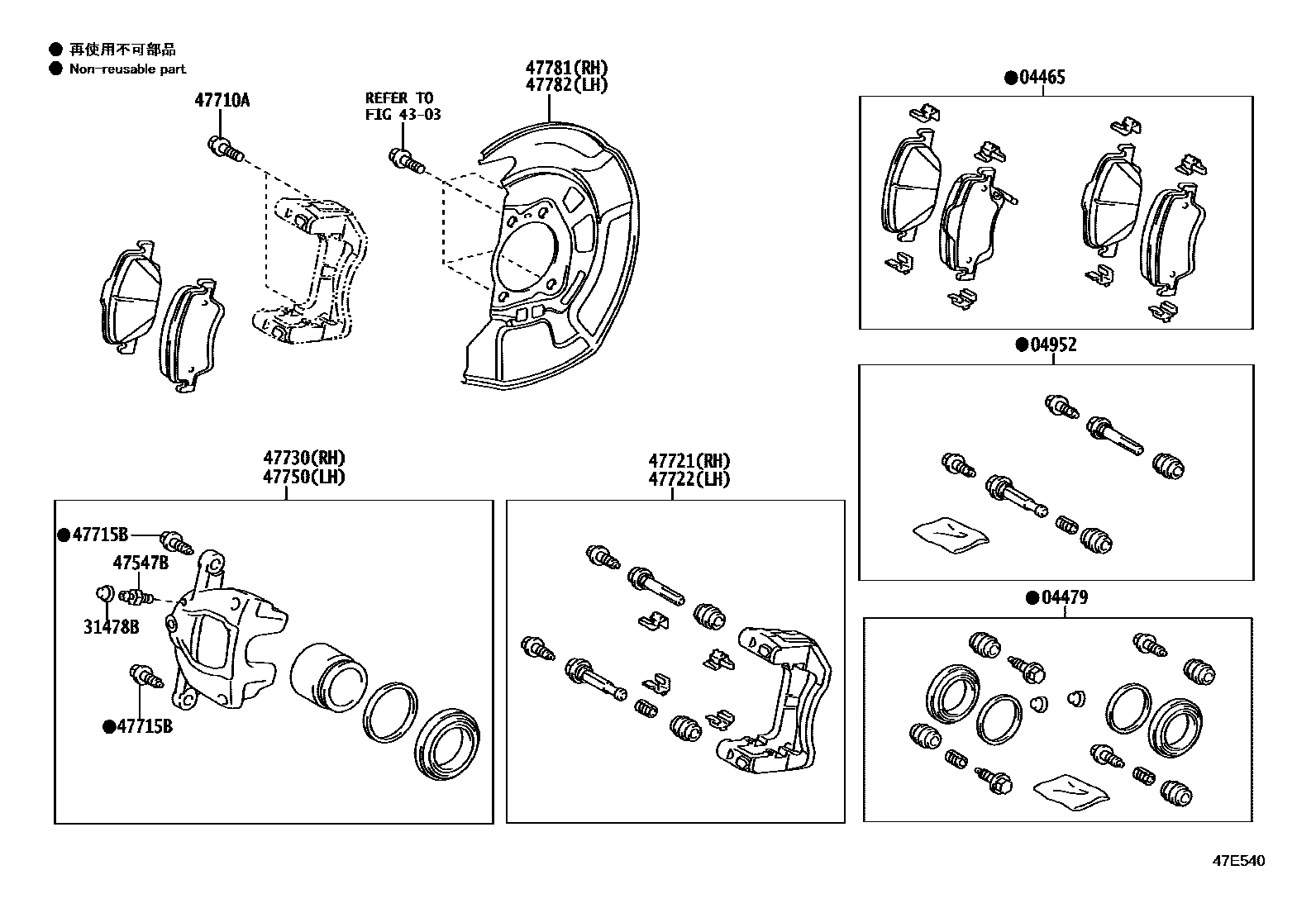 ● 再使用不可部品
● Non-reusable part

47710A

REFER TO
FIG 43-03

47781(RH)
47782(LH)

●04465

●04952

47730(RH)
47750(LH)

●47715B
47547B
31478B
●47715B

47721(RH)
47722(LH)

●04479

47E540