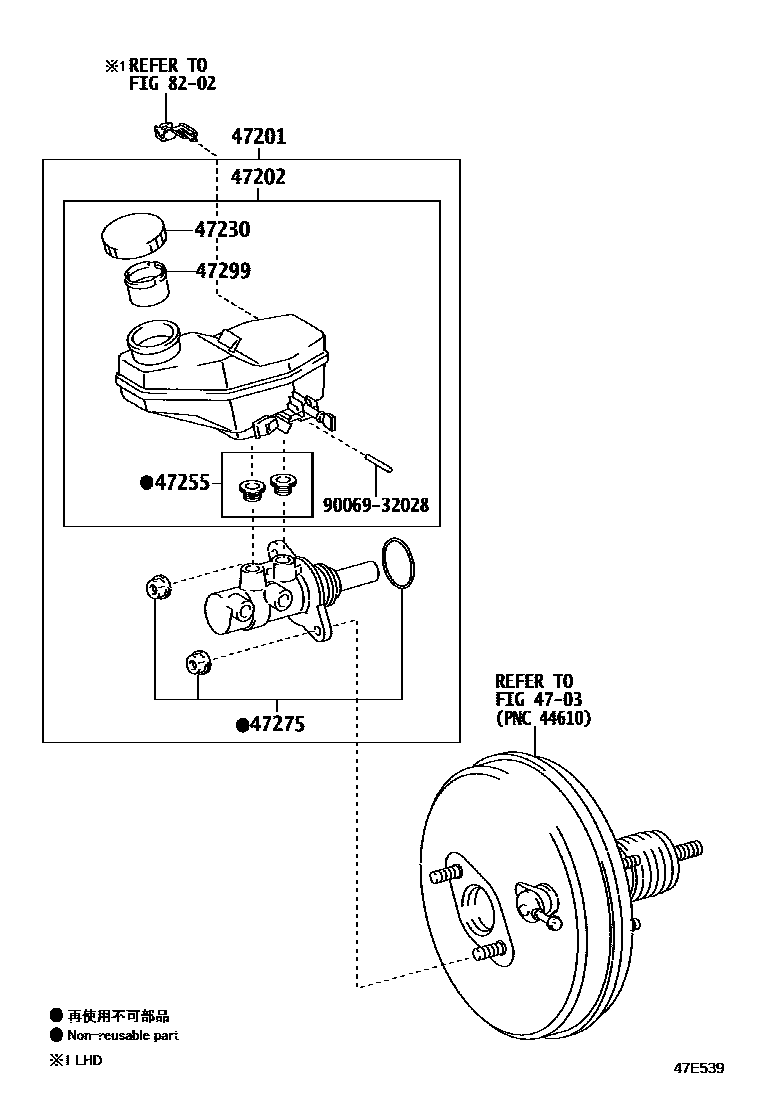 ※1 REFER TO
FIG 82-02

47201

47202

47230

47299

●47255

90069-32028

●47275

REFER TO
FIG 47-03
(PNC 44610)

● 再使用不可部品
● Non-reusable part
※1 LHD

47E539