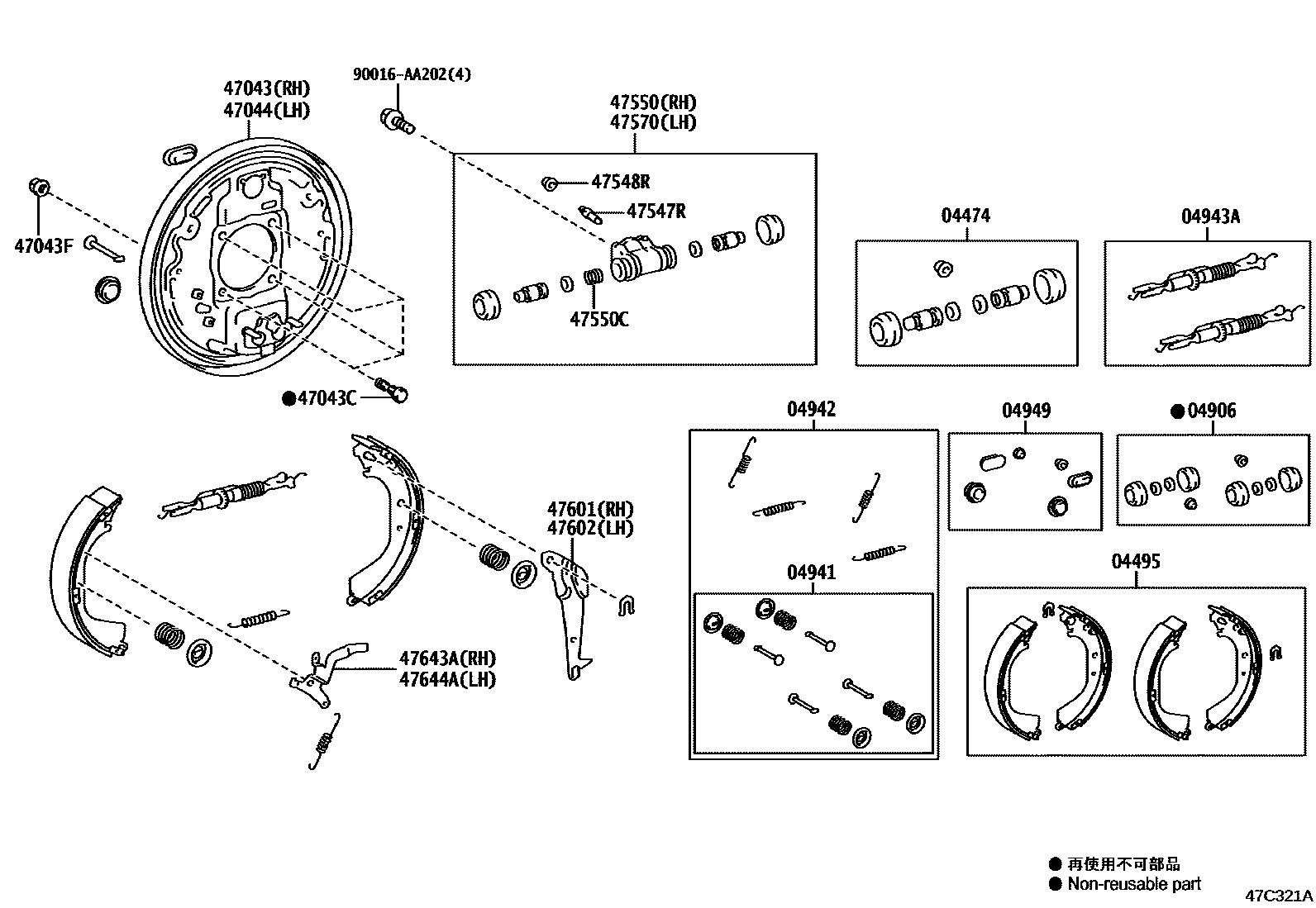 47043(RH)
47044(LH)

90016-AA202(4)

47550(RH)
47570(LH)

47548R

47547R

47550C

47043F

●47043C

04474

04943A

04942

04949

●04906

04941

04495

47601(RH)
47602(LH)

47643A(RH)
47644A(LH)

● 再使用不可部品
● Non-reusable part

47C321A