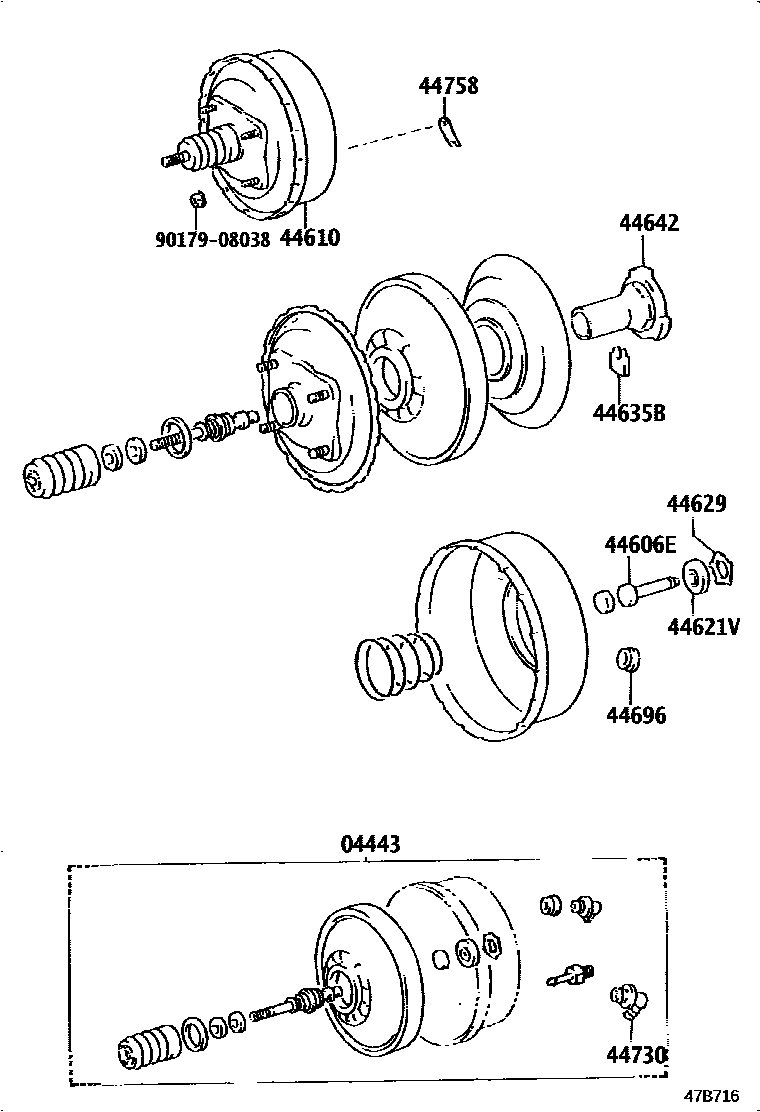 44758
90179-08038
44610
44642
44635B
44629
44606E
44621V
44696
04443
44730
47B716