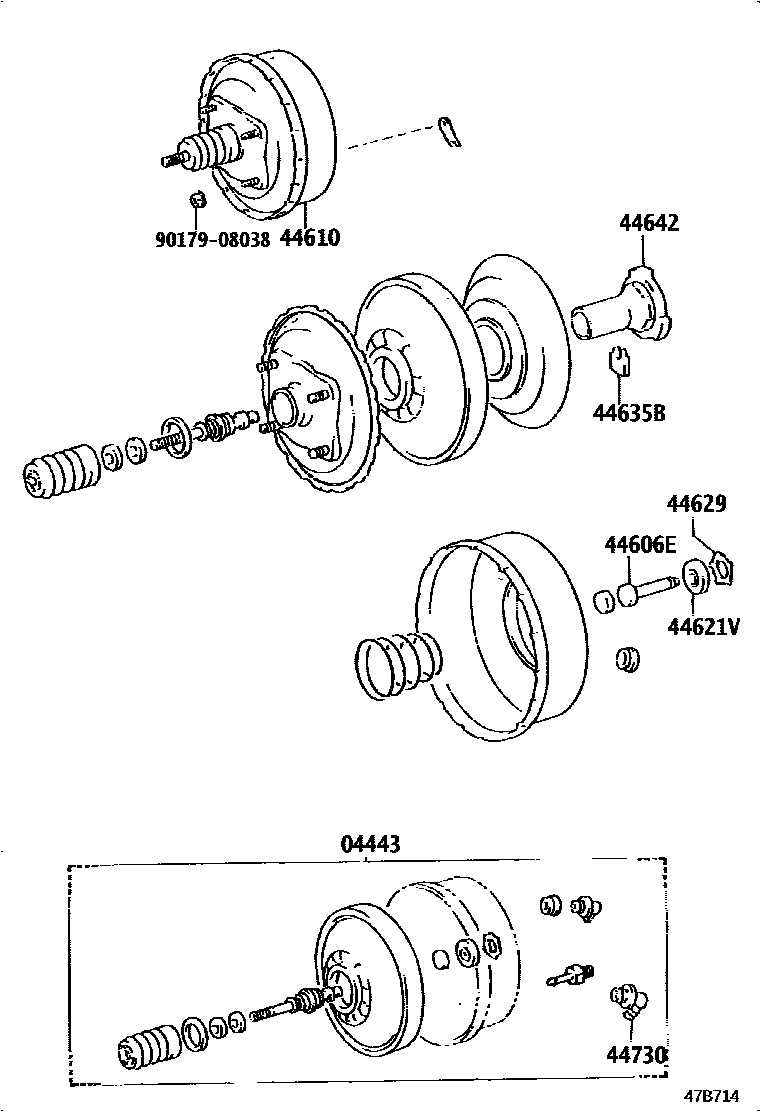 90179-08038
44610
44642
44635B
44629
44606E
44621V
04443
44730
47B714